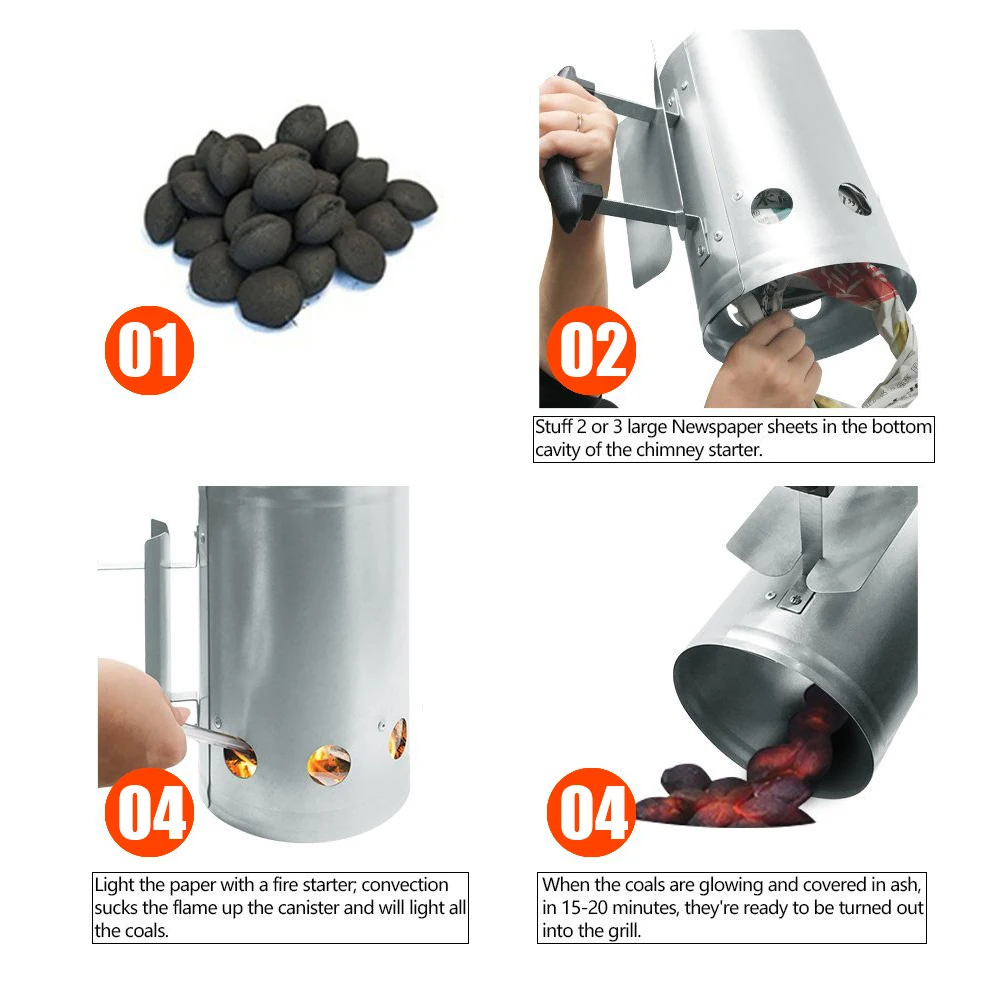 01

02

Stuff 2 or 3 large Newspaper sheets in the bottom cavity of the chimney starter.

04

Light the paper with a fire starter; convection sucks the flame up the canister and will light all the coals.

04

When the coals are glowing and covered in ash, in 15-20 minutes, they're ready to be turned out into the grill.