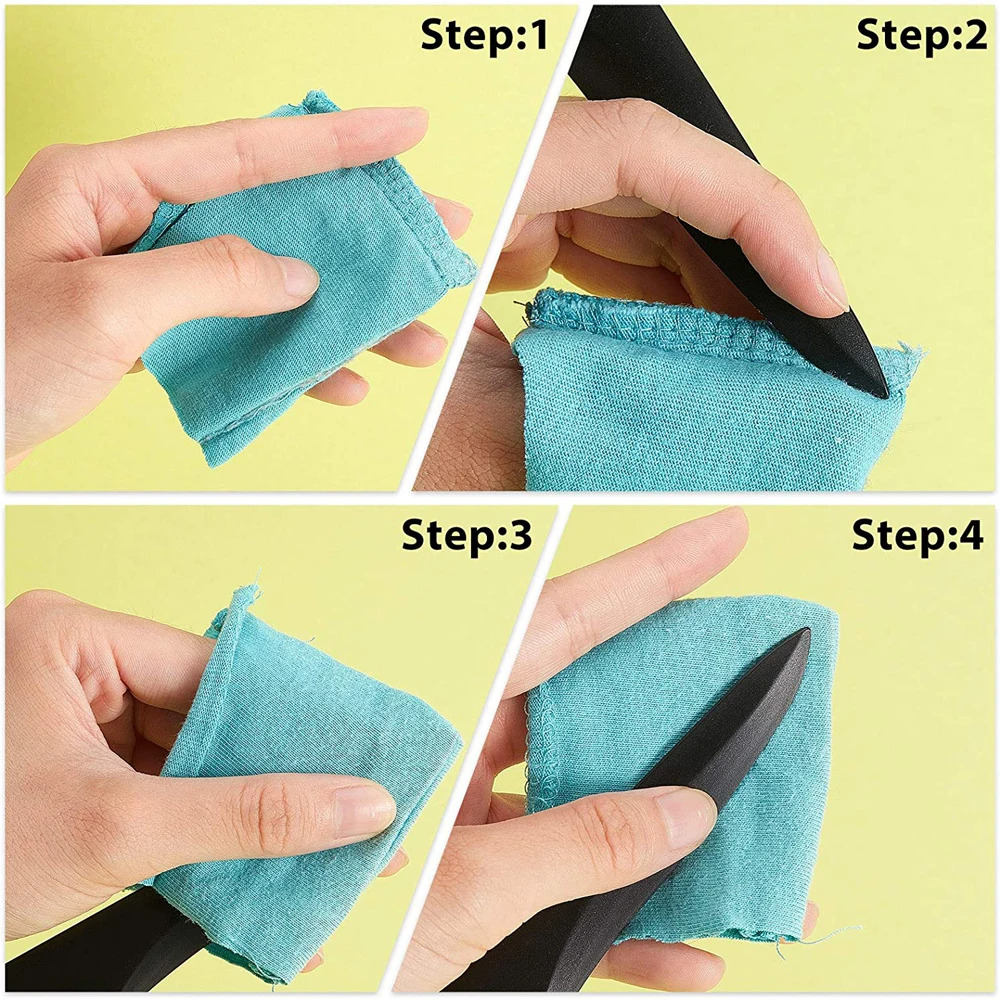 Step:1

Step:2

Step:3

Step:4