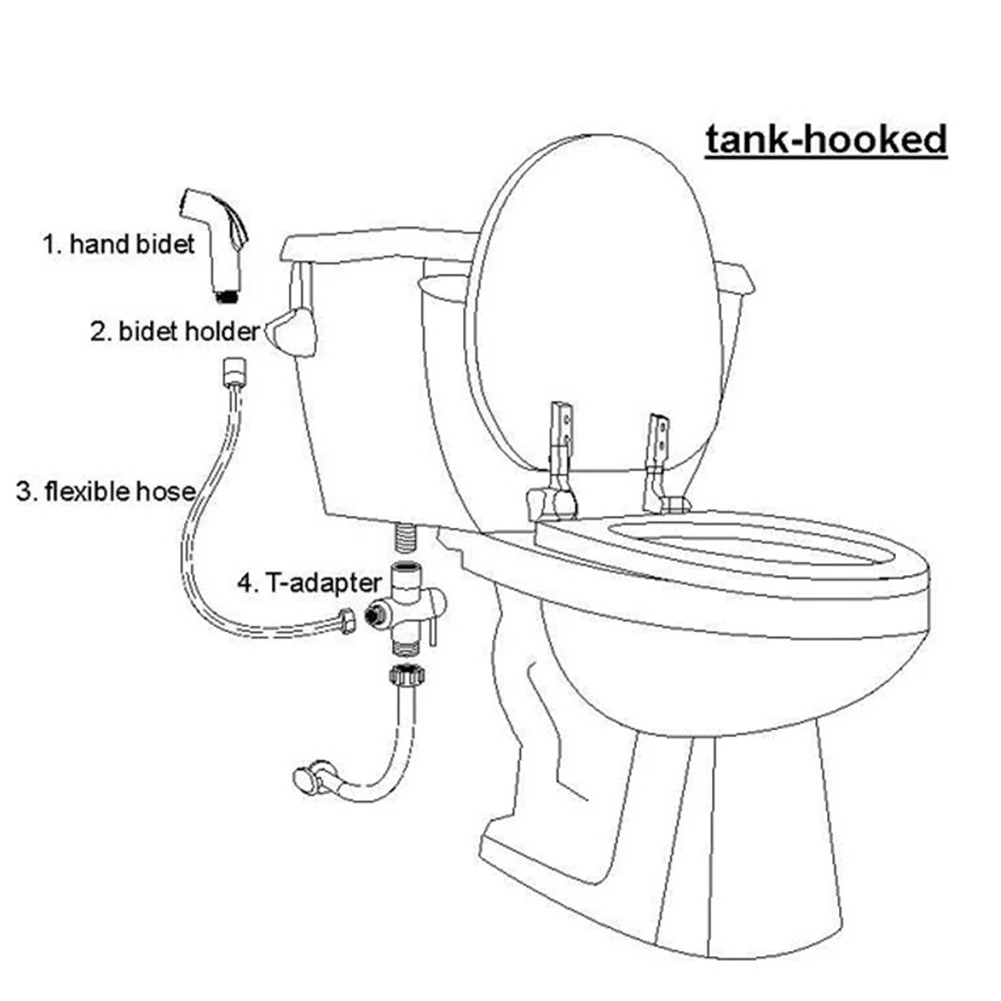 tank-hooked

1. hand bidet

2. bidet holder

3. flexible hose

4. T-adapter