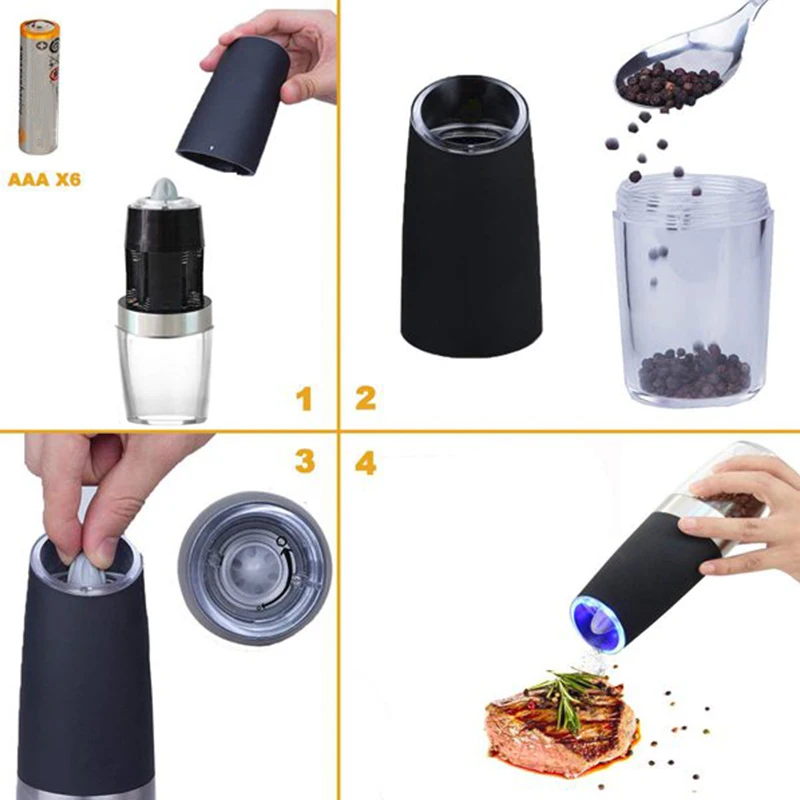 AAA X6

1

2

3

4