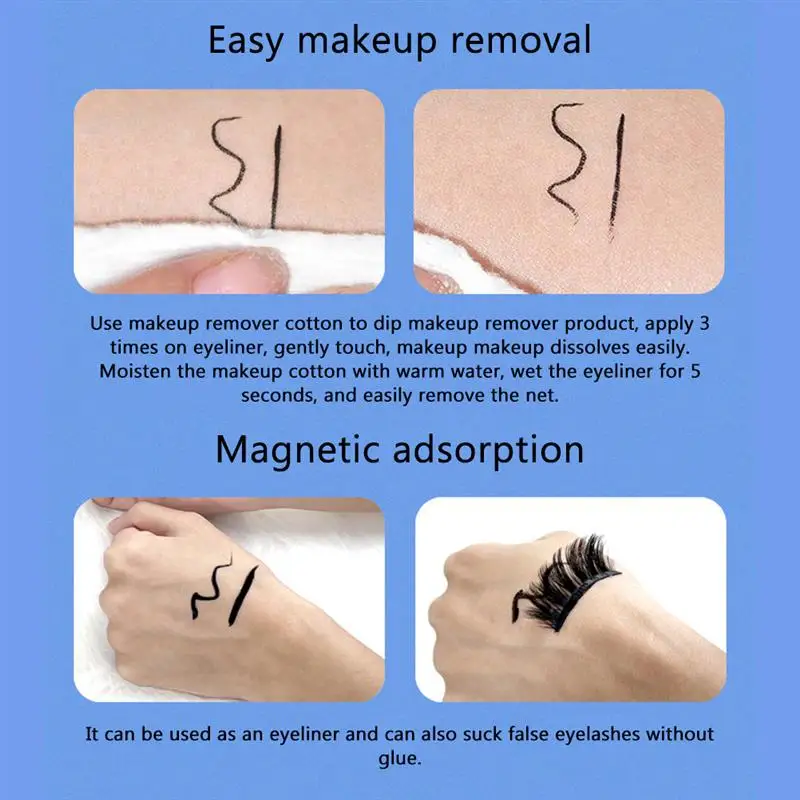 Easy makeup removal

Use makeup remover cotton to dip makeup remover product, apply 3 times on eyeliner, gently touch, makeup makeup dissolves easily. Moisten the makeup cotton with warm water, wet the eyeliner for 5 seconds, and easily remove the net.

Magnetic adsorption

It can be used as an eyeliner and can also suck false eyelashes without glue.