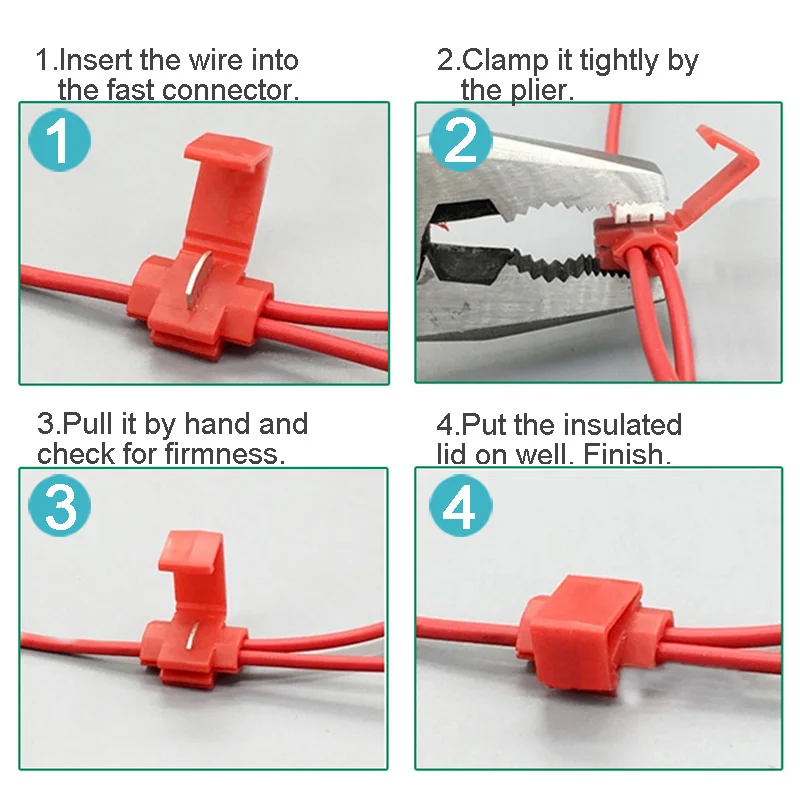 1.Insert the wire into the fast connector.

1

2.Clamp it tightly by the plier.

2

3.Pull it by hand and check for firmness.

3

4.Put the insulated lid on well. Finish.

4