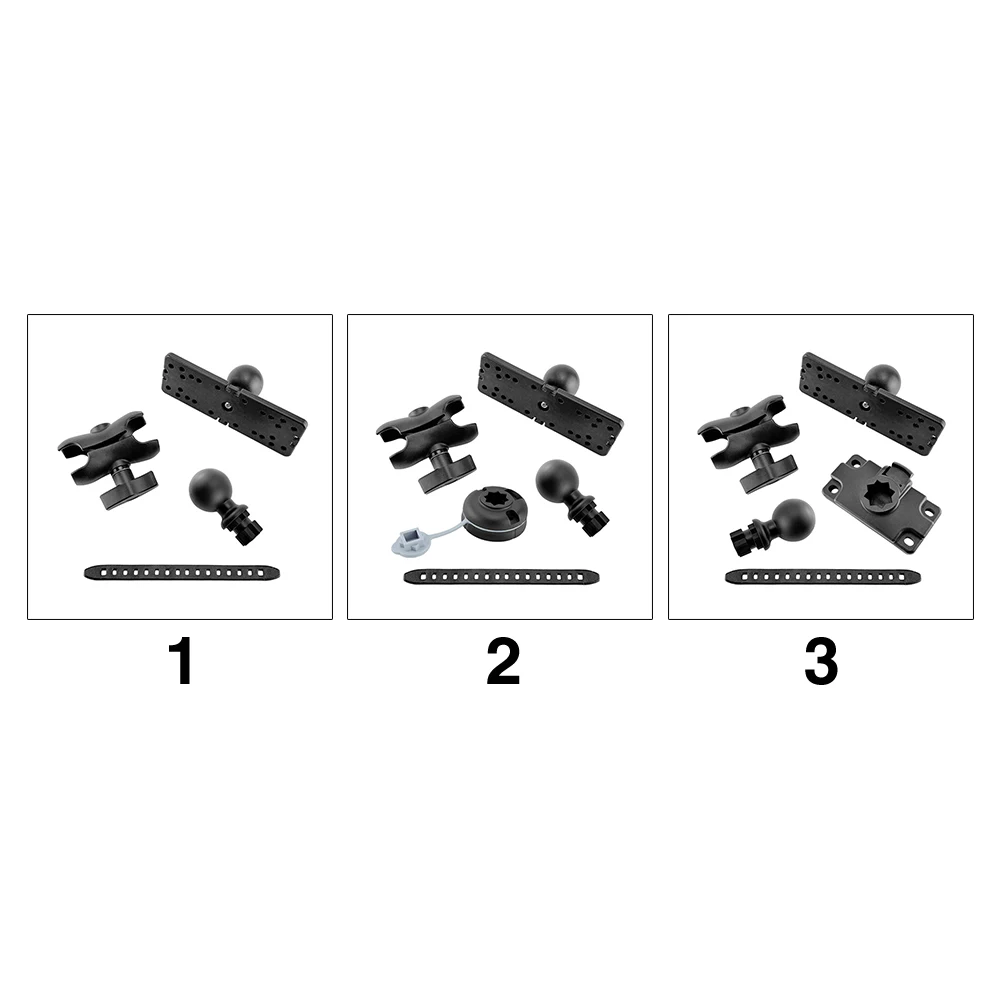 1

2

3