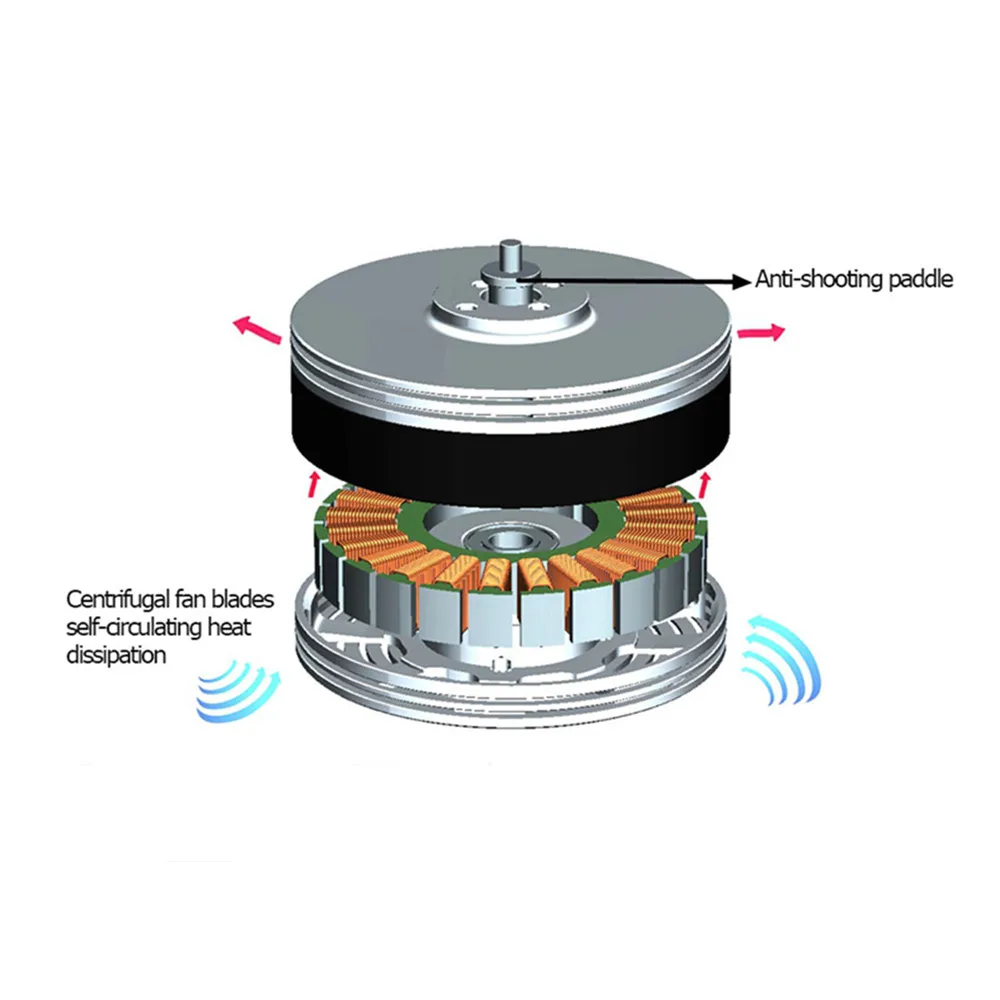 Anti-shooting paddle

Centrifugal fan blades self-circulating heat dissipation