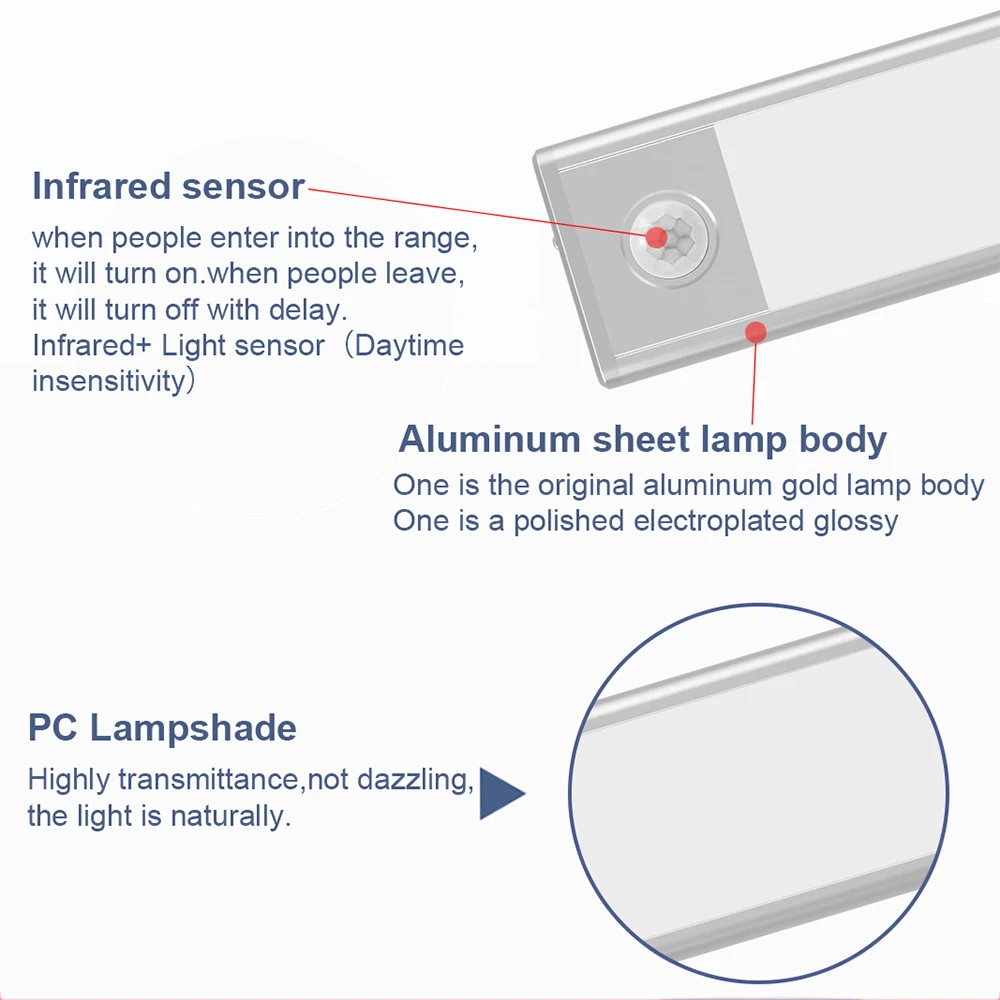 Infrared sensor

when people enter into the range, it will turn on.when people leave, it will turn off with delay. Infrared+ Light sensor（Daytime insensitivity）

Aluminum sheet lamp body

One is the original aluminum gold lamp body
One is a polished electroplated glossy

PC Lampshade

Highly transmittance,not dazzling, the light is naturally.