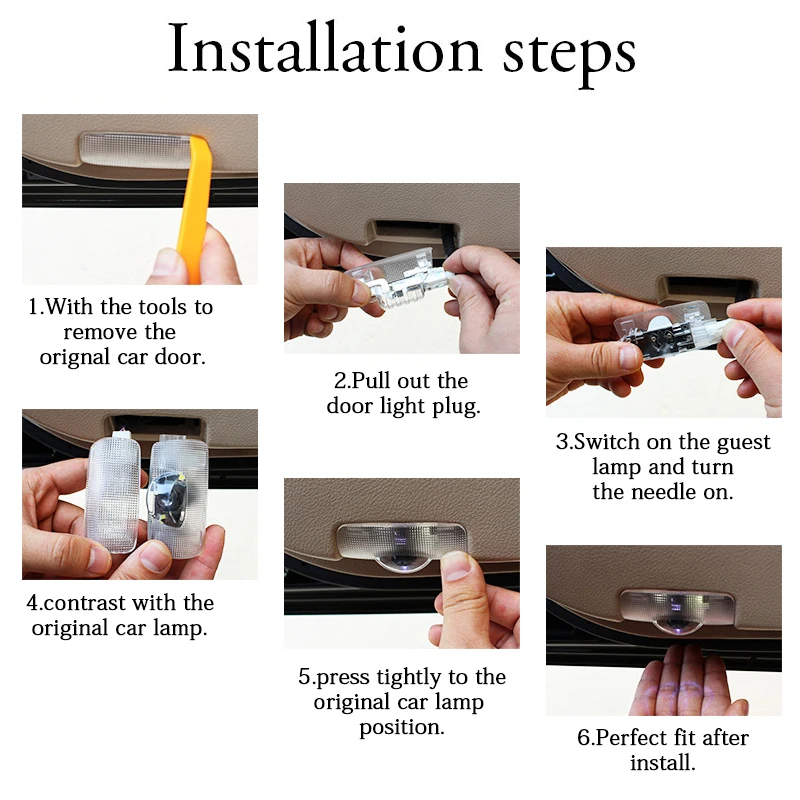 Installation steps

1.With the tools to remove the orignal car door.

2.Pull out the door light plug.

3.Switch on the guest lamp and turn the needle on.

4.contrast with the original car lamp.

5.press tightly to the original car lamp position.

6.Perfect fit after install.