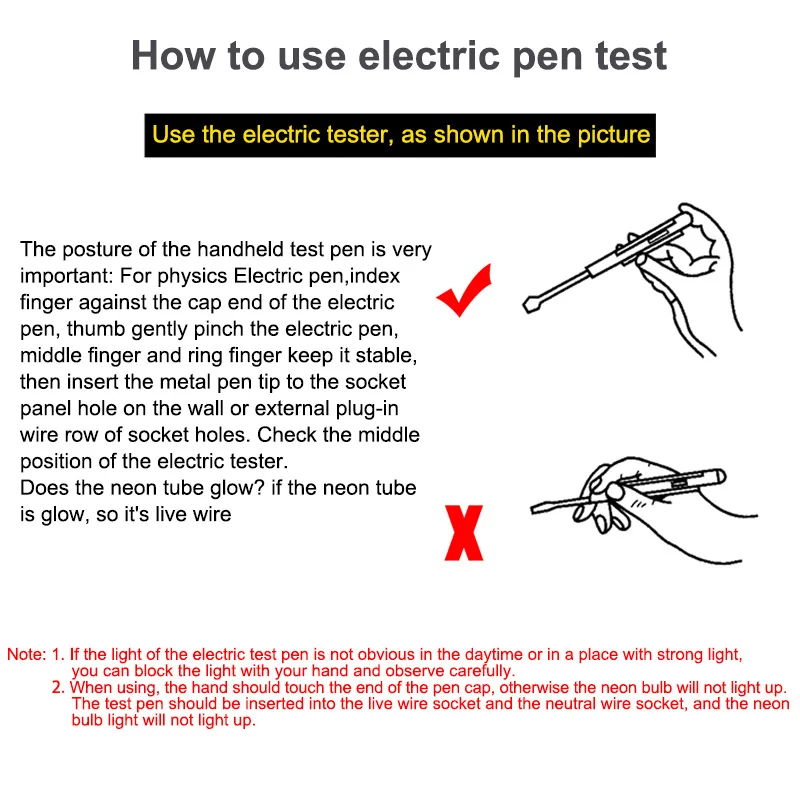 How to use electric pen test

Use the electric tester, as shown in the picture

The posture of the handheld test pen is very important: For physics Electric pen,index finger against the cap end of the electric pen, thumb gently pinch the electric pen, middle finger and ring finger keep it stable, then insert the metal pen tip to the socket panel hole on the wall or external plug-in wire row of socket holes. Check the middle position of the electric tester.
Does the neon tube glow? if the neon tube is glow, so it's live wire

X

Note: 1. If the light of the electric test pen is not obvious in the daytime or in a place with strong light, you can block the light with your hand and observe carefully.
2. When using, the hand should touch the end of the pen cap, otherwise the neon bulb will not light up. The test pen should be inserted into the live wire socket and the neutral wire socket, and the neon bulb light will not light up.