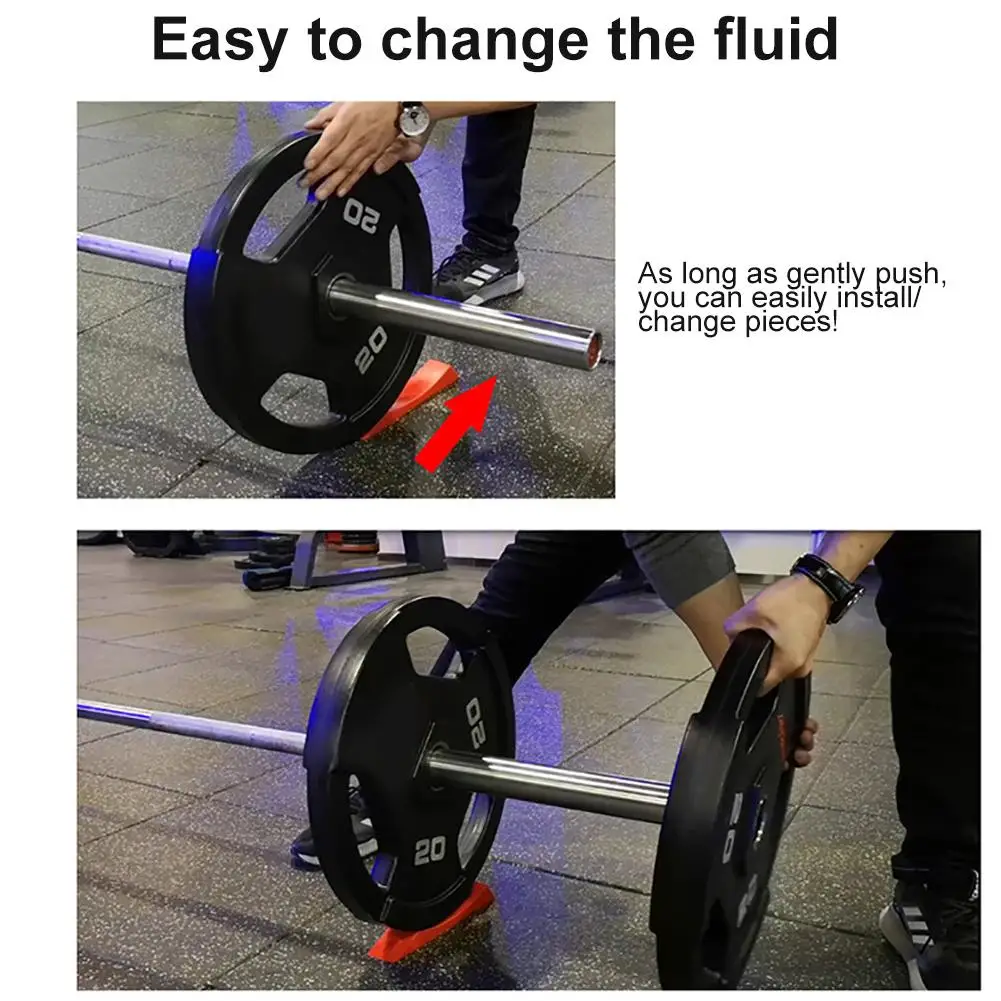 Easy to change the fluid

20

20

As long as gently push, you can easily install/ change pieces!

20

20

20