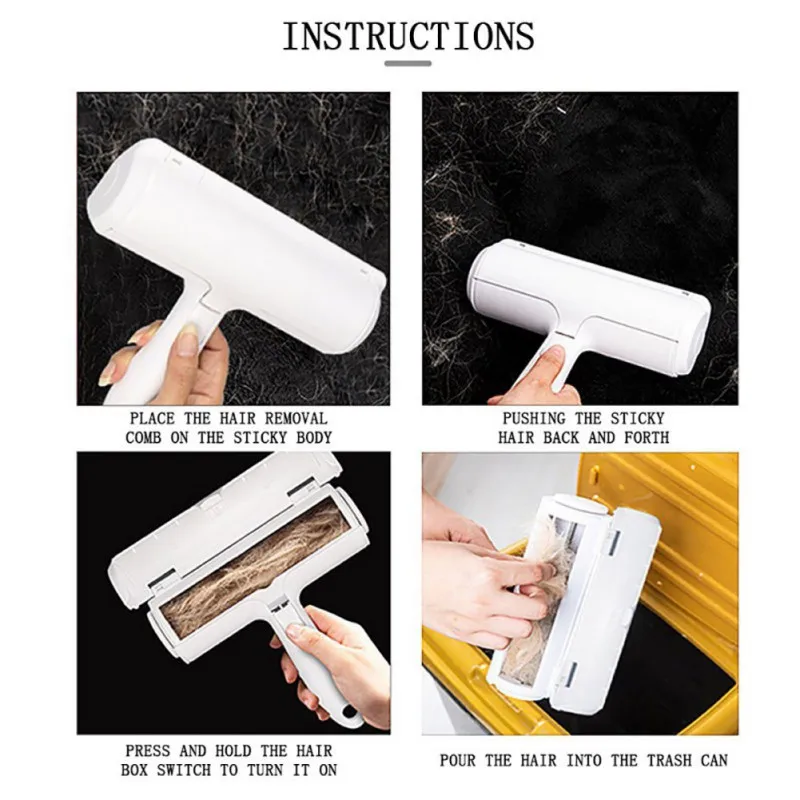 INSTRUCTIONS

PLACE THE HAIR REMOVAL COMB ON THE STICKY BODY

PUSHING THE STICKY HAIR BACK AND FORTH

PRESS AND HOLD THE HAIR BOX SWITCH TO TURN IT ON

POUR THE HAIR INTO THE TRASH CAN