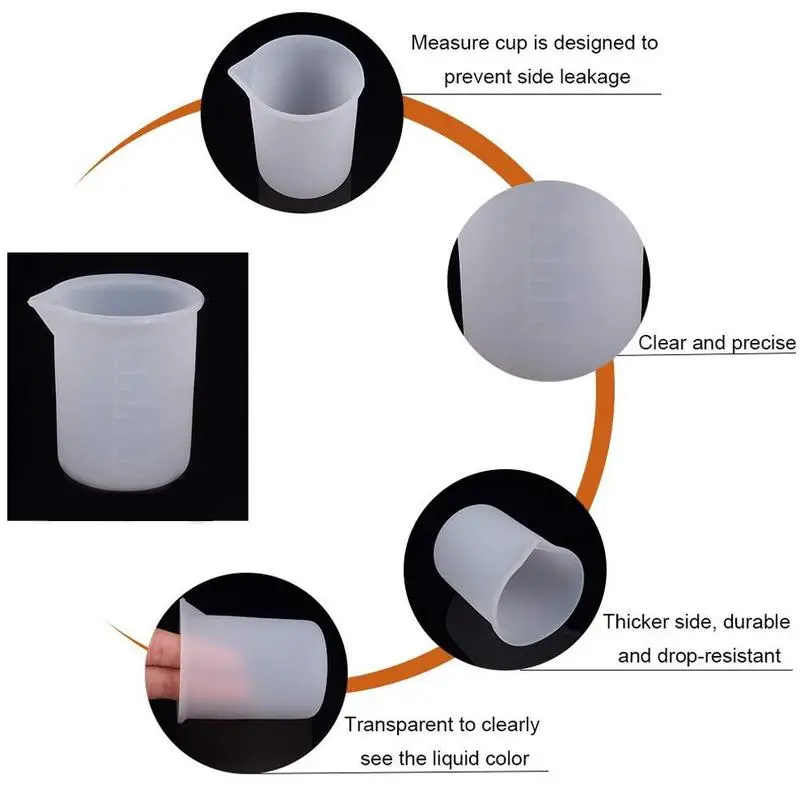 Measure cup is designed to prevent side leakage

Clear and precise

Thicker side, durable and drop-resistant

Transparent to clearly see the liquid color