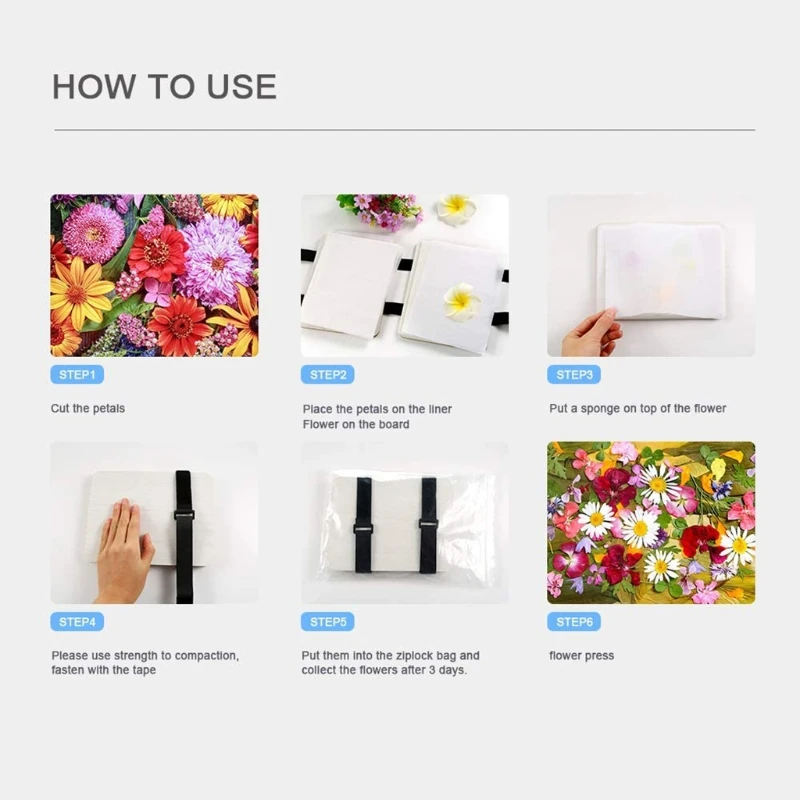 HOW TO USE

STEP1

Cut the petals

STEP2

Place the petals on the liner
Flower on the board

STEP3

Put a sponge on top of the flower

STEP4

Please use strength to compaction, fasten with the tape

STEP5

Put them into the ziplock bag and collect the flowers after 3 days.

STEP6

flower press