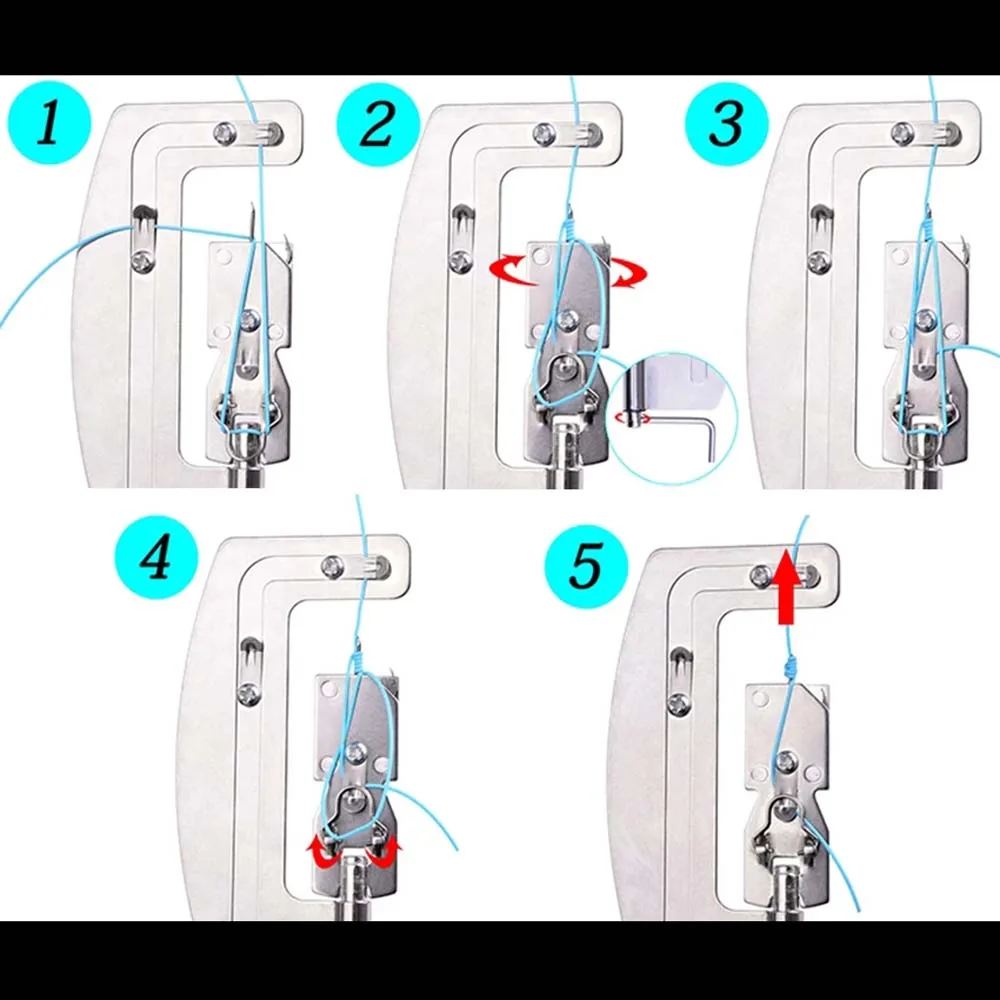 1

2

3

4

5