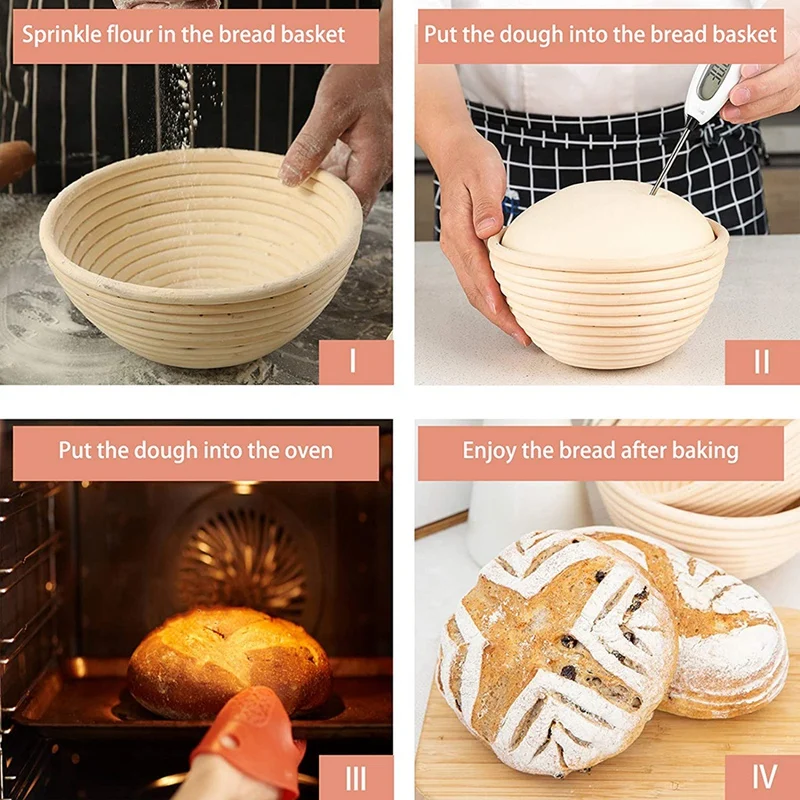 Sprinkle flour in the bread basket

I

Put the dough into the bread basket

II

Put the dough into the oven

III

Enjoy the bread after baking

IV