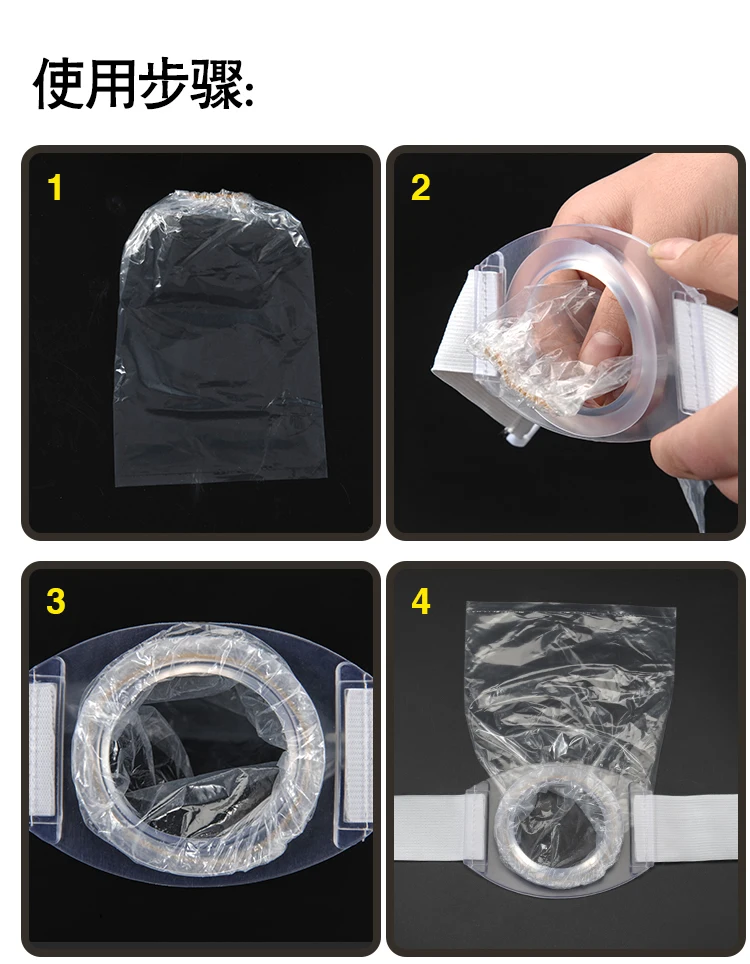 使用步骤:

1

2

3

4