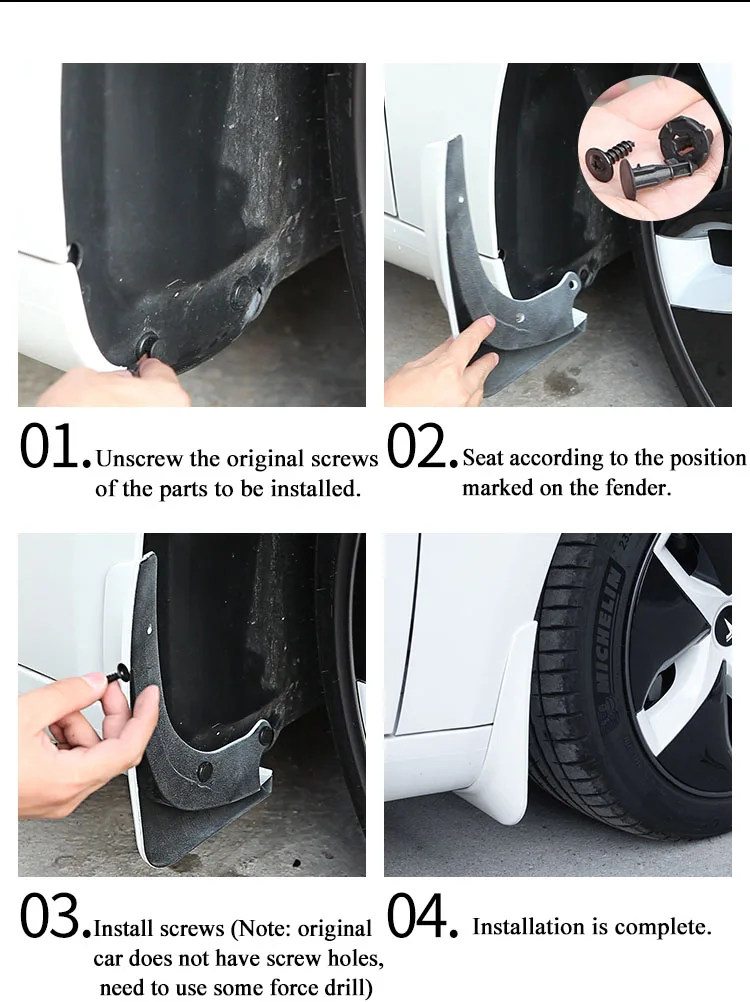 01. Unscrew the original screws of the parts to be installed.

02. Seat according to the position marked on the fender.

03. Install screws (Note: original car does not have screw holes, need to use some force drill)

04. Installation is complete.