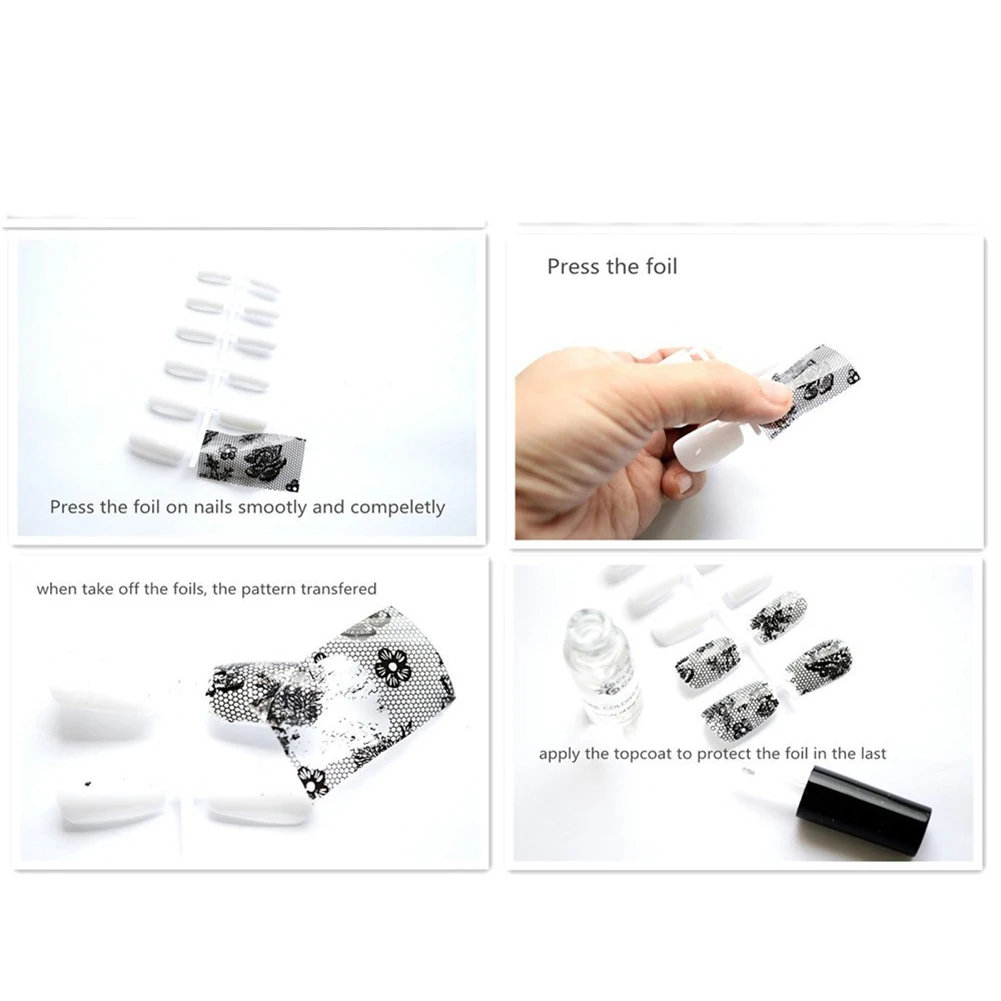 Press the foil on nails smootly and compeletly

Press the foil

when take off the foils, the pattern transfered

apply the topcoat to protect the foil in the last