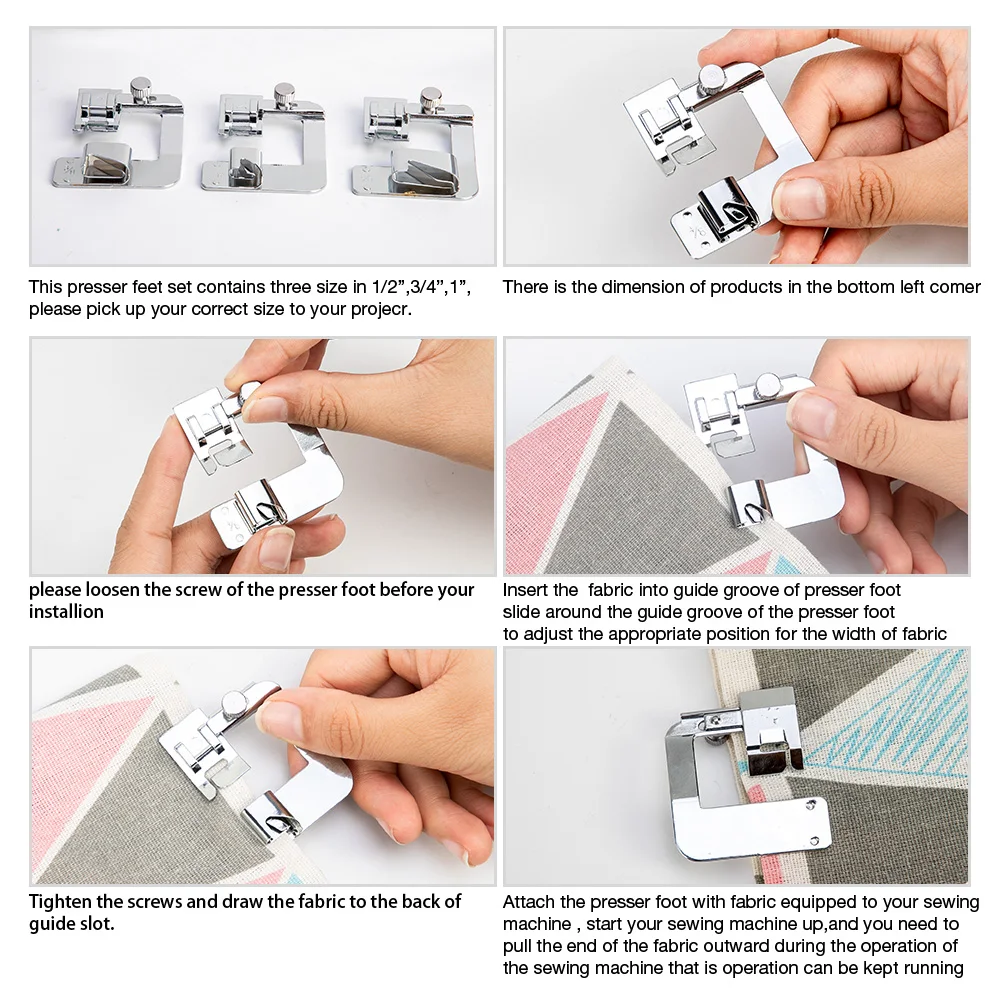 This presser feet set contains three size in 1/2”,3/4”,1”, please pick up your correct size to your projecr.

There is the dimension of products in the bottom left comer

please loosen the screw of the presser foot before your installion

Insert the  fabric into guide groove of presser foot
slide around the guide groove of the presser foot
to adjust the appropriate position for the width of fabric

Tighten the screws and draw the fabric to the back of guide slot.

Attach the presser foot with fabric equipped to your sewing machine , start your sewing machine up,and you need to pull the end of the fabric outward during the operation of the sewing machine that is operation can be kept running