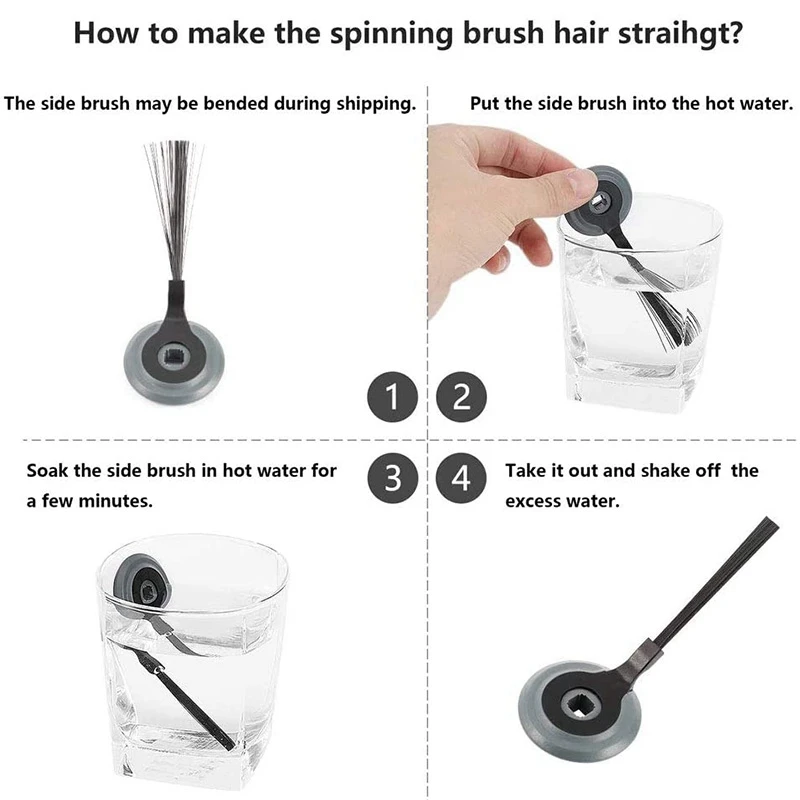 How to make the spinning brush hair straihgt?

The side brush may be bended during shipping.

1

Put the side brush into the hot water.

2

3

Soak the side brush in hot water for a few minutes.

4

Take it out and shake off the excess water.