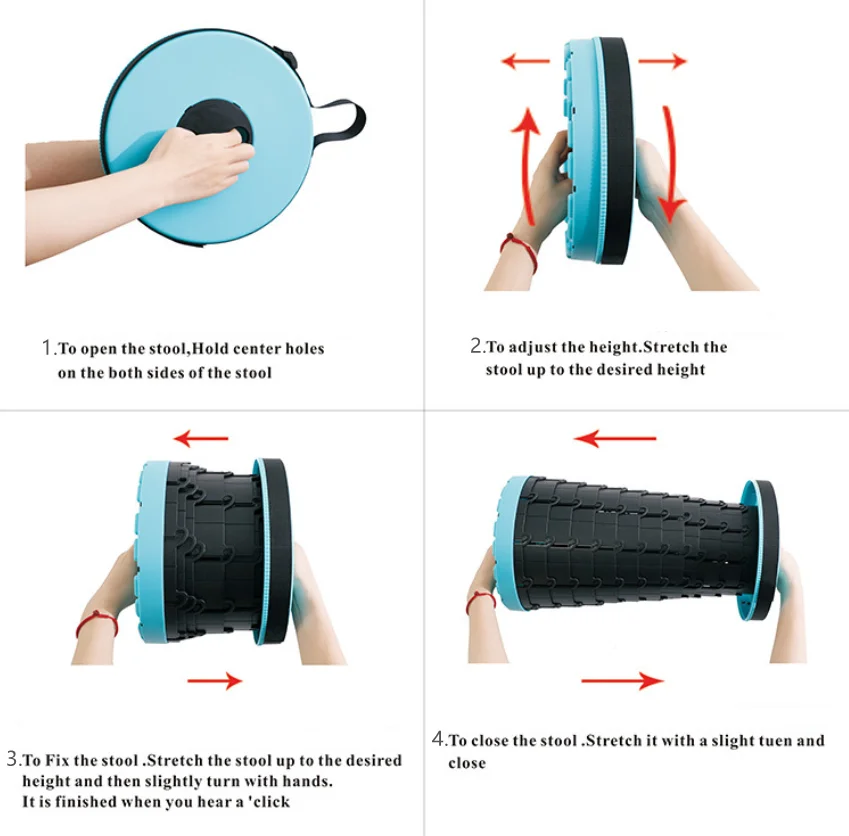 1.To open the stool,Hold center holes on the both sides of the stool

2.To adjust the height.Stretch the stool up to the desired height

3.To Fix the stool .Stretch the stool up to the desired height and then slightly turn with hands. It is finished when you hear a 'click

4.To close the stool .Stretch it with a slight tuen and close