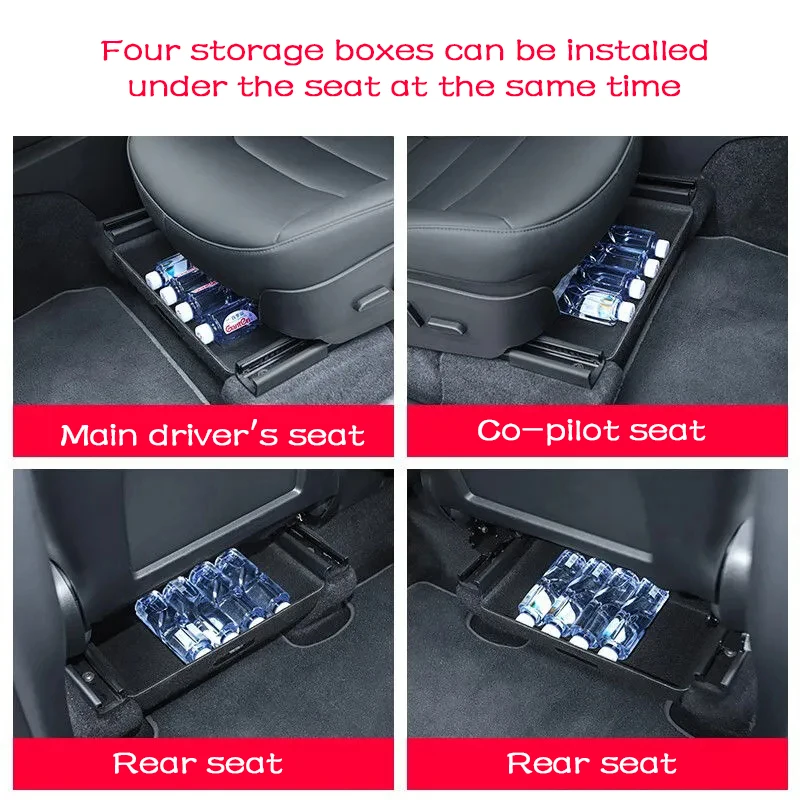 Four storage boxes can be installed under the seat at the same time

Main driver's seat

Co-pilot seat

Rear seat

Rear seat