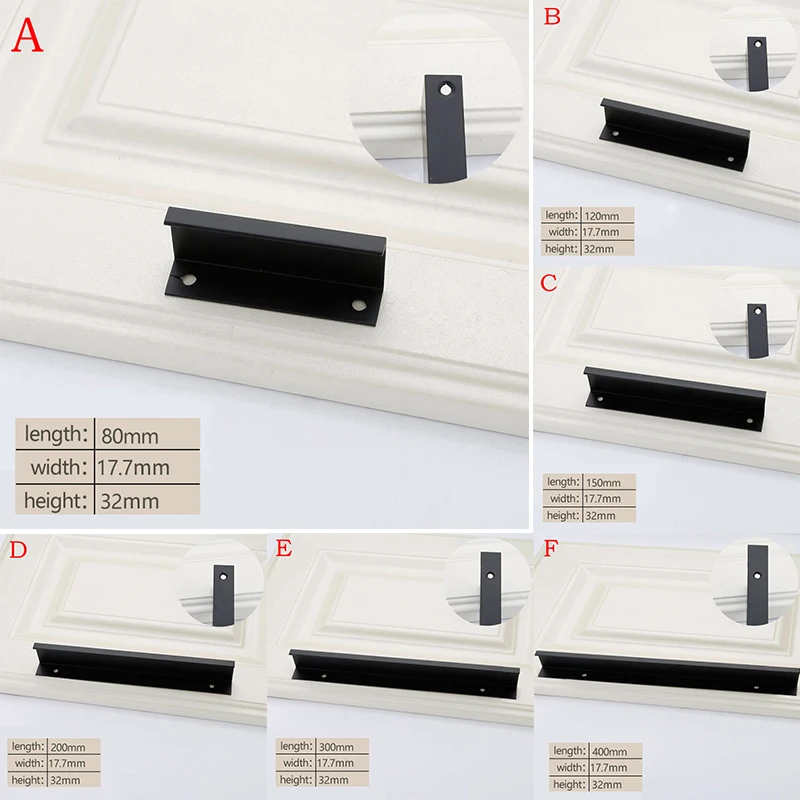 A

| length: | 80mm |
|---|---|
| width: | 17.7mm |
| height: | 32mm |

B

| length: | 120mm |
|---|---|
| width: | 17.7mm |
| height: | 32mm |

C

| length: | 150mm |
|---|---|
| width: | 17.7mm |
| height: | 32mm |

D

| length: | 200mm |
|---|---|
| width: | 17.7mm |
| height: | 32mm |

E

| length: | 300mm |
|---|---|
| width: | 17.7mm |
| height: | 32mm |

F

| length: | 400mm |
|---|---|
| width: | 17.7mm |
| height: | 32mm |