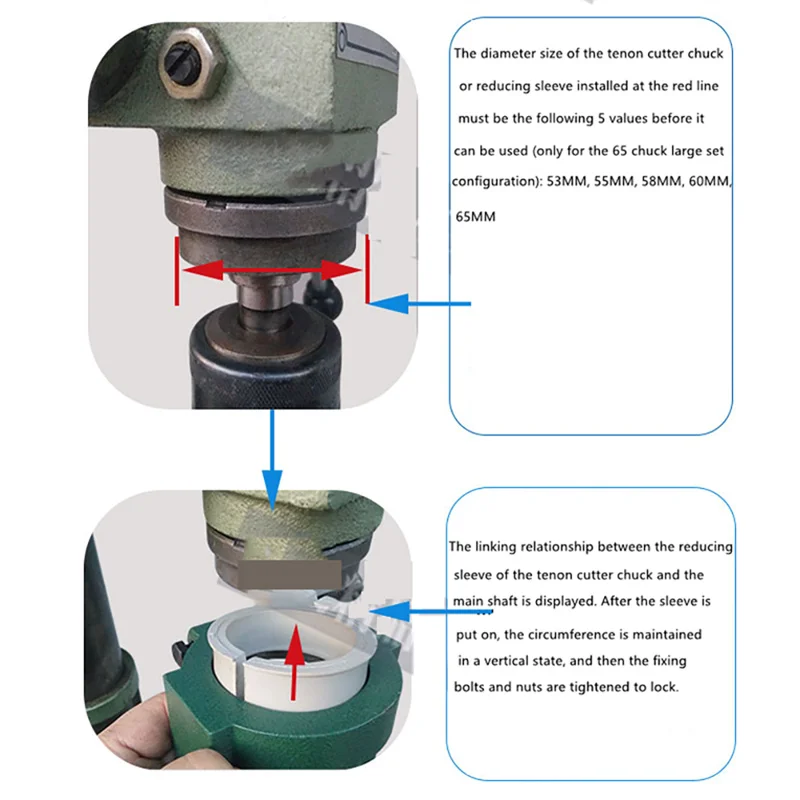 The diameter size of the tenon cutter chuck or reducing sleeve installed at the red line must be the following 5 values before it can be used (only for the 65 chuck large set configuration): 53MM, 55MM, 58MM, 60MM, 65MM

The linking relationship between the reducing sleeve of the tenon cutter chuck and the main shaft is displayed. After the sleeve is put on, the circumference is maintained in a vertical state, and then the fixing bolts and nuts are tightened to lock.