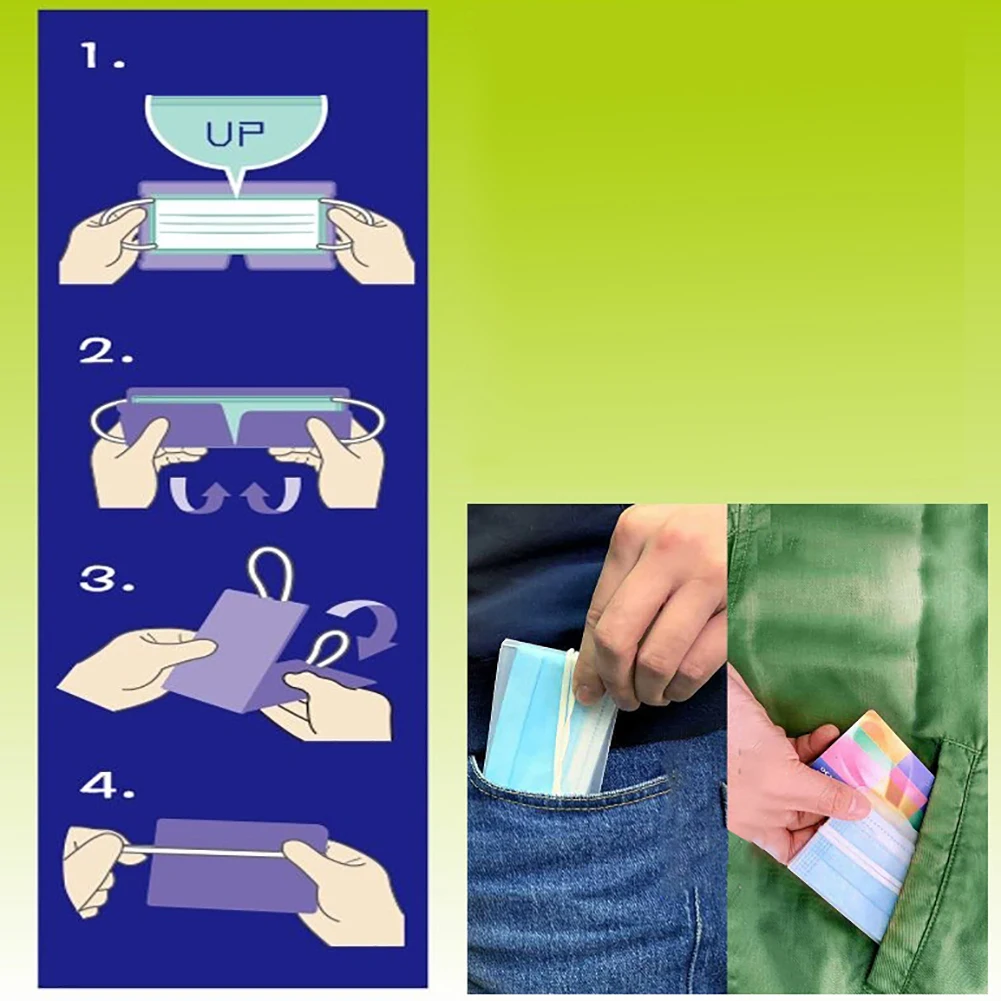 1.

UP

2.

3.

4.