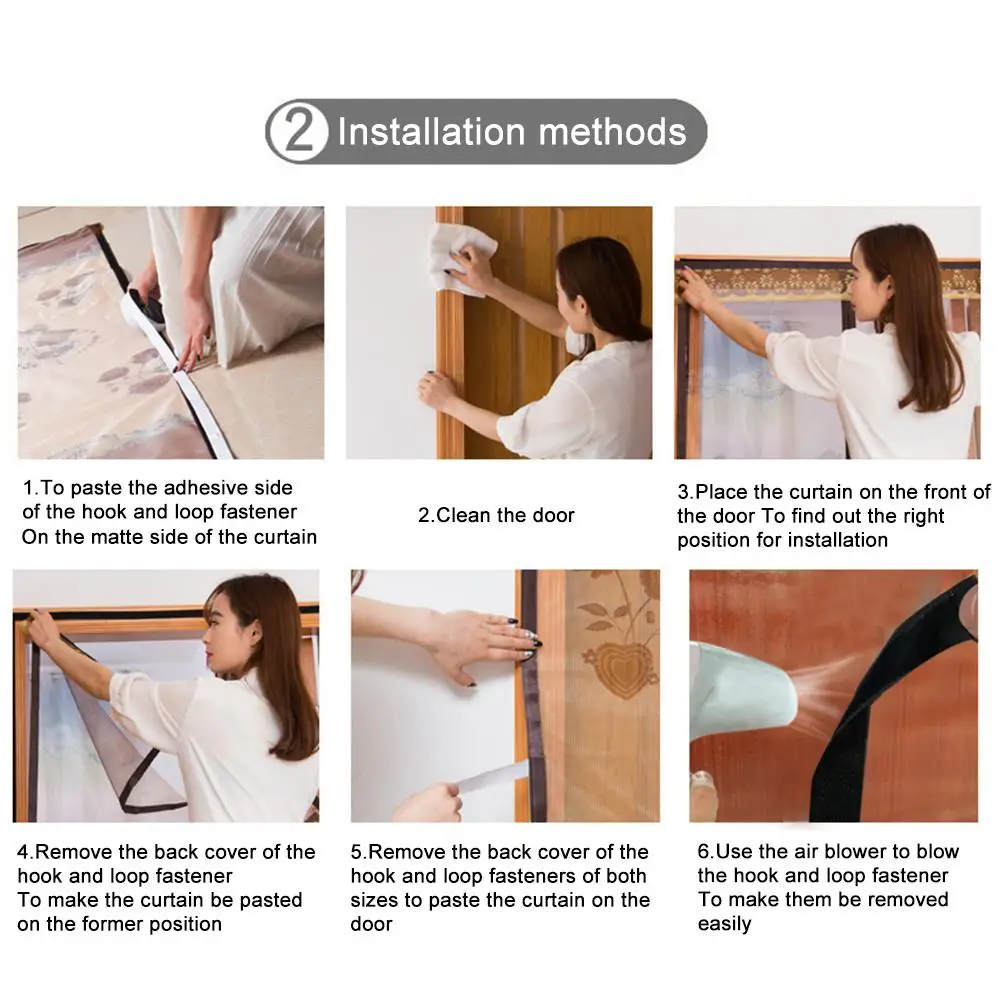 ② Installation methods

1.To paste the adhesive side of the hook and loop fastener On the matte side of the curtain

2.Clean the door

3.Place the curtain on the front of the door To find out the right position for installation

4.Remove the back cover of the hook and loop fastener To make the curtain be pasted on the former position

5.Remove the back cover of the hook and loop fasteners of both sizes to paste the curtain on the door

6.Use the air blower to blow the hook and loop fastener To make them be removed easily