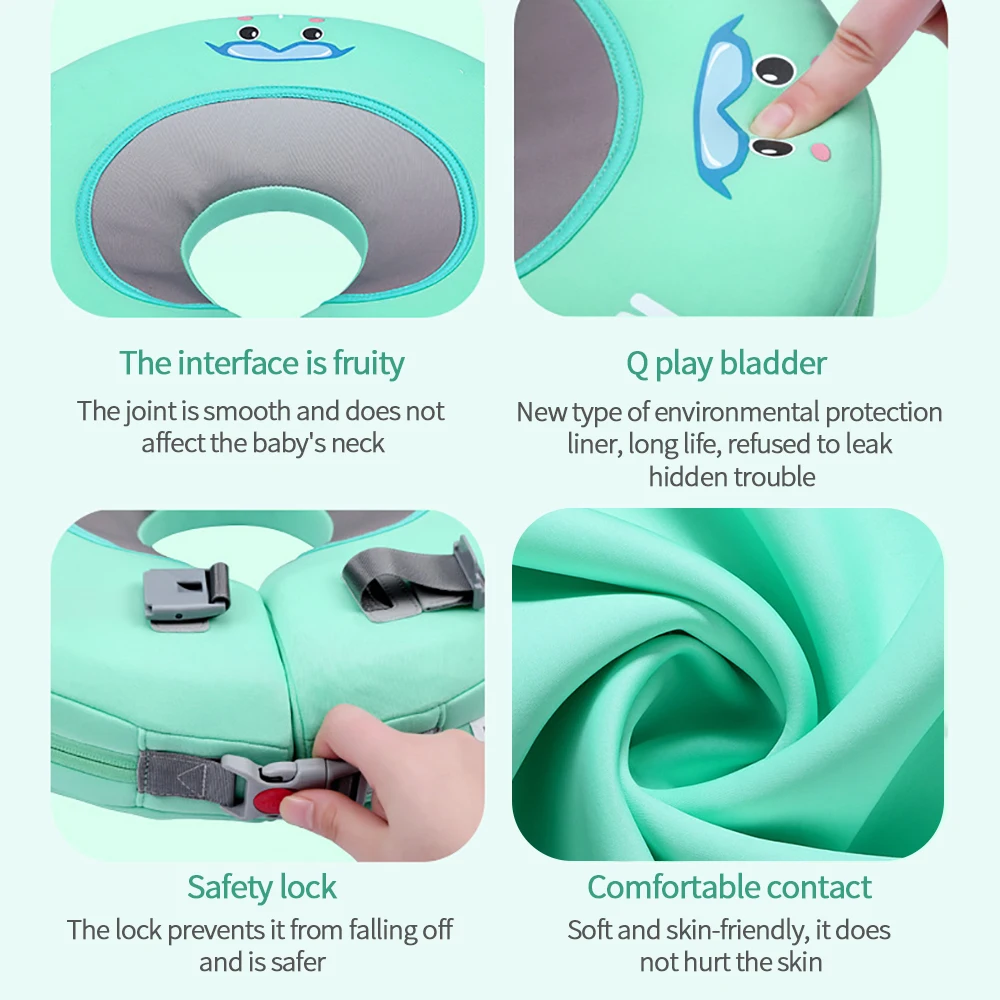 The interface is fruity

The joint is smooth and does not affect the baby's neck

Q play bladder

New type of environmental protection liner, long life, refused to leak hidden trouble

Safety lock

The lock prevents it from falling off and is safer

Comfortable contact

Soft and skin-friendly, it does not hurt the skin