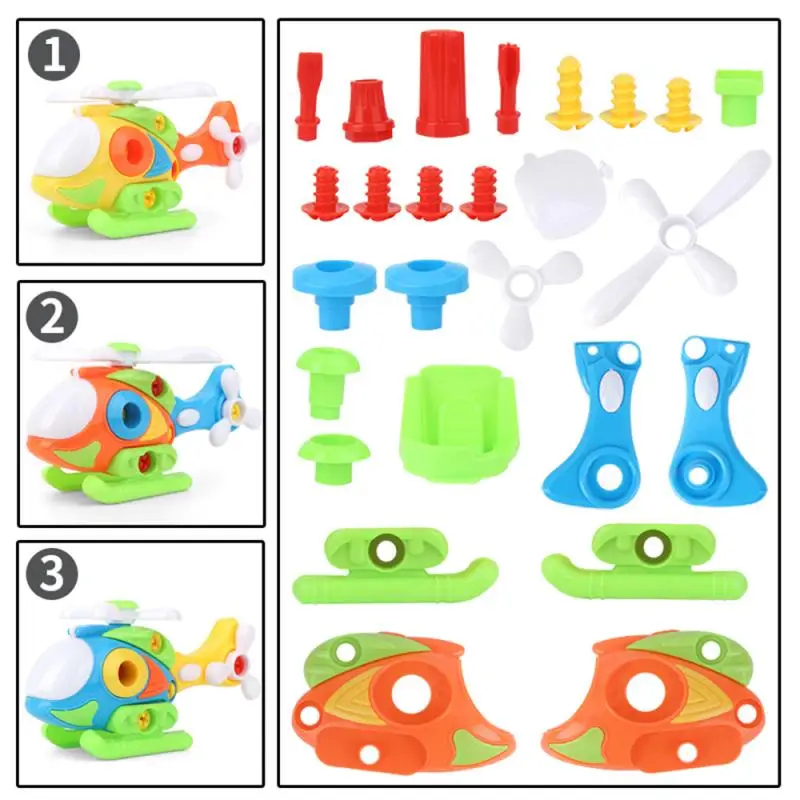 1
2
3