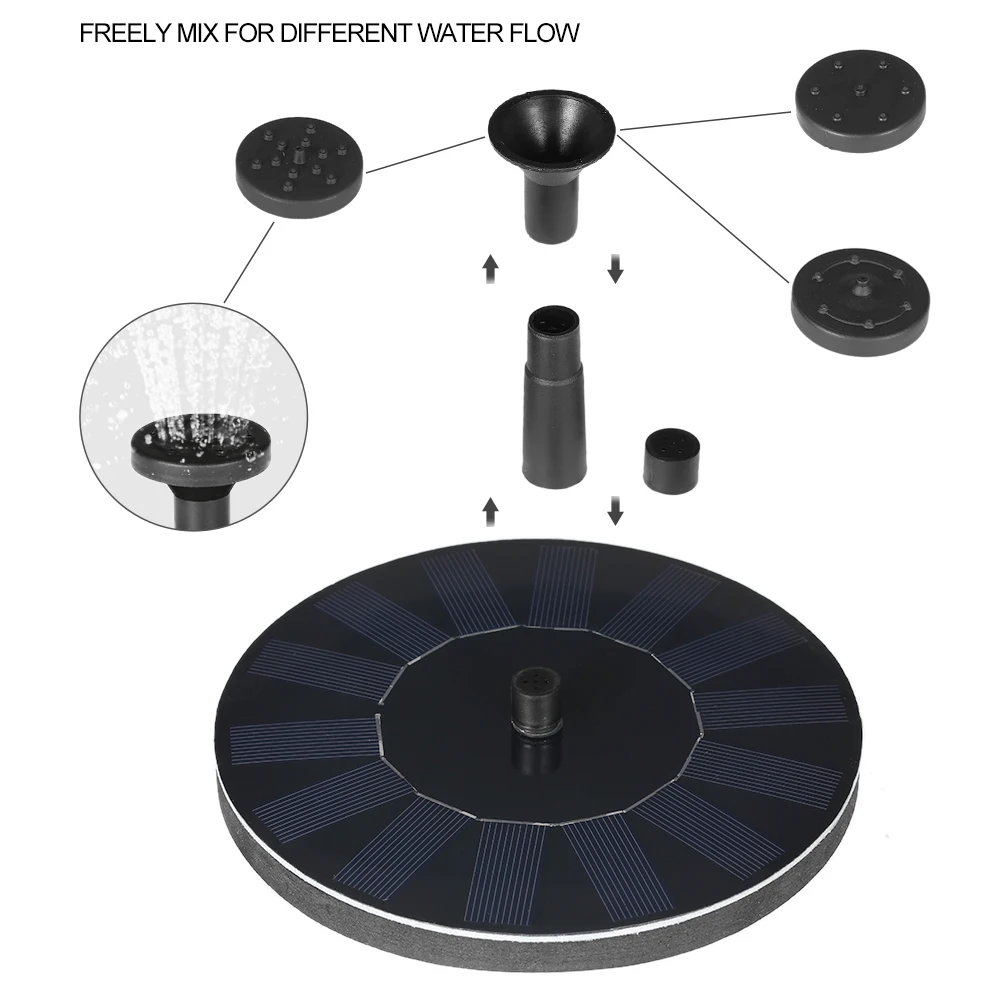 FREELY MIX FOR DIFFERENT WATER FLOW