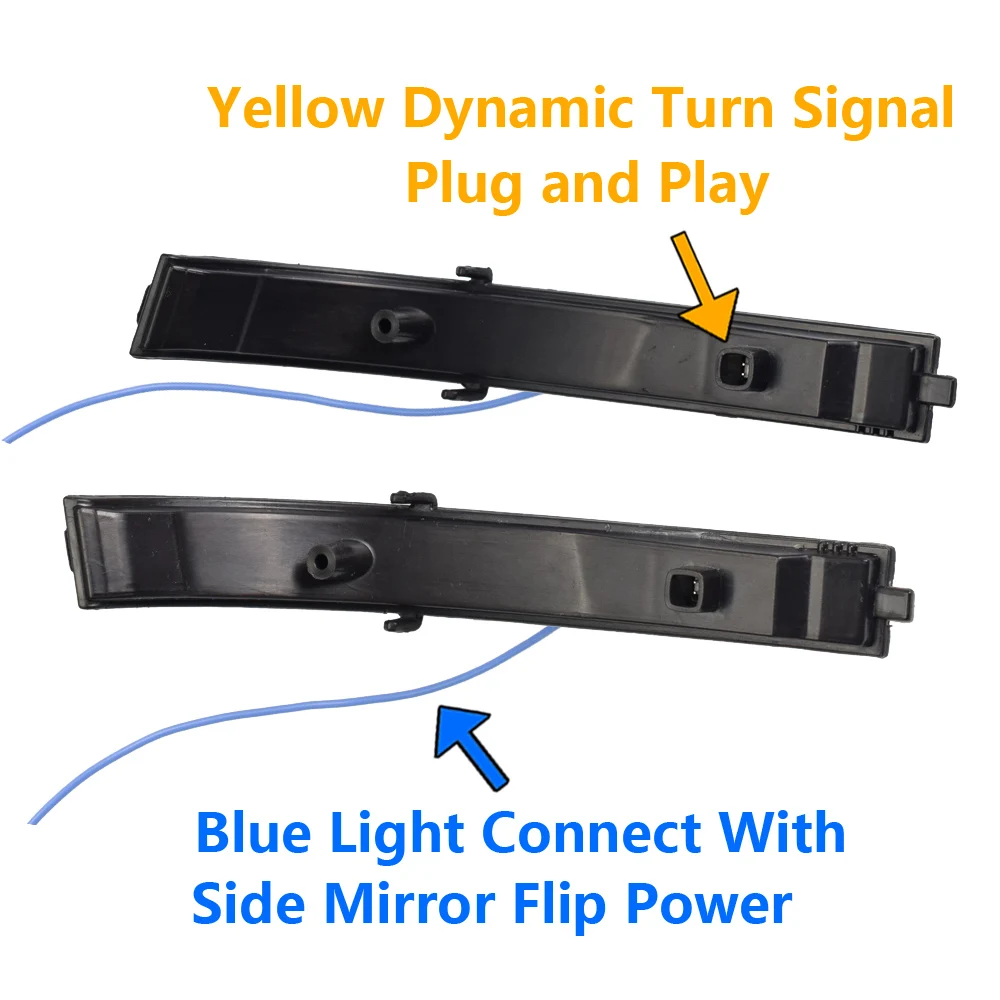 Yellow Dynamic Turn Signal
Plug and Play

Blue Light Connect With
Side Mirror Flip Power