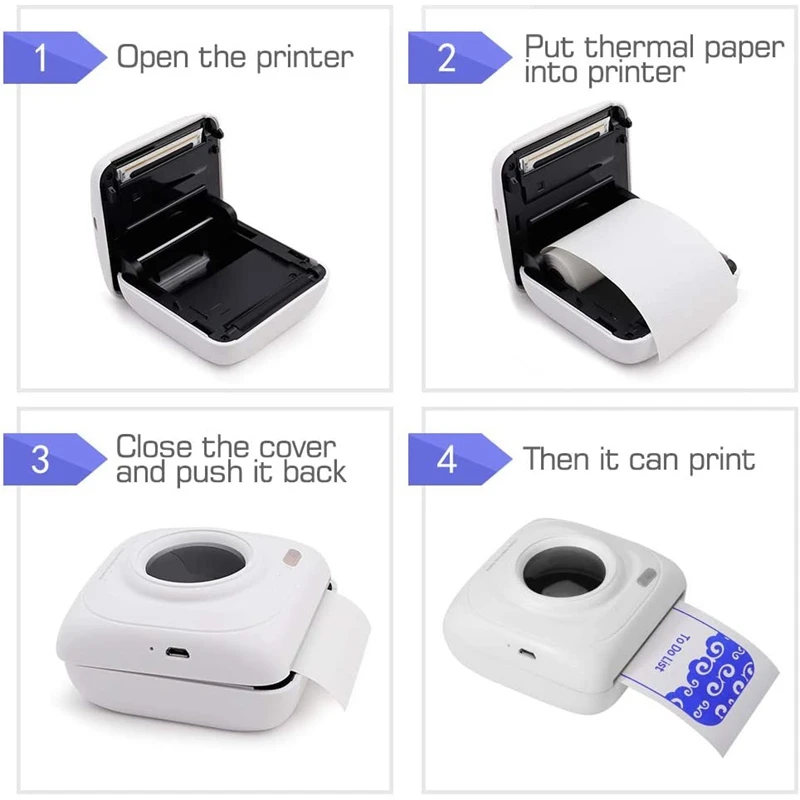 1 Open the printer

2 Put thermal paper into printer

3 Close the cover and push it back

4 Then it can print

To Do List