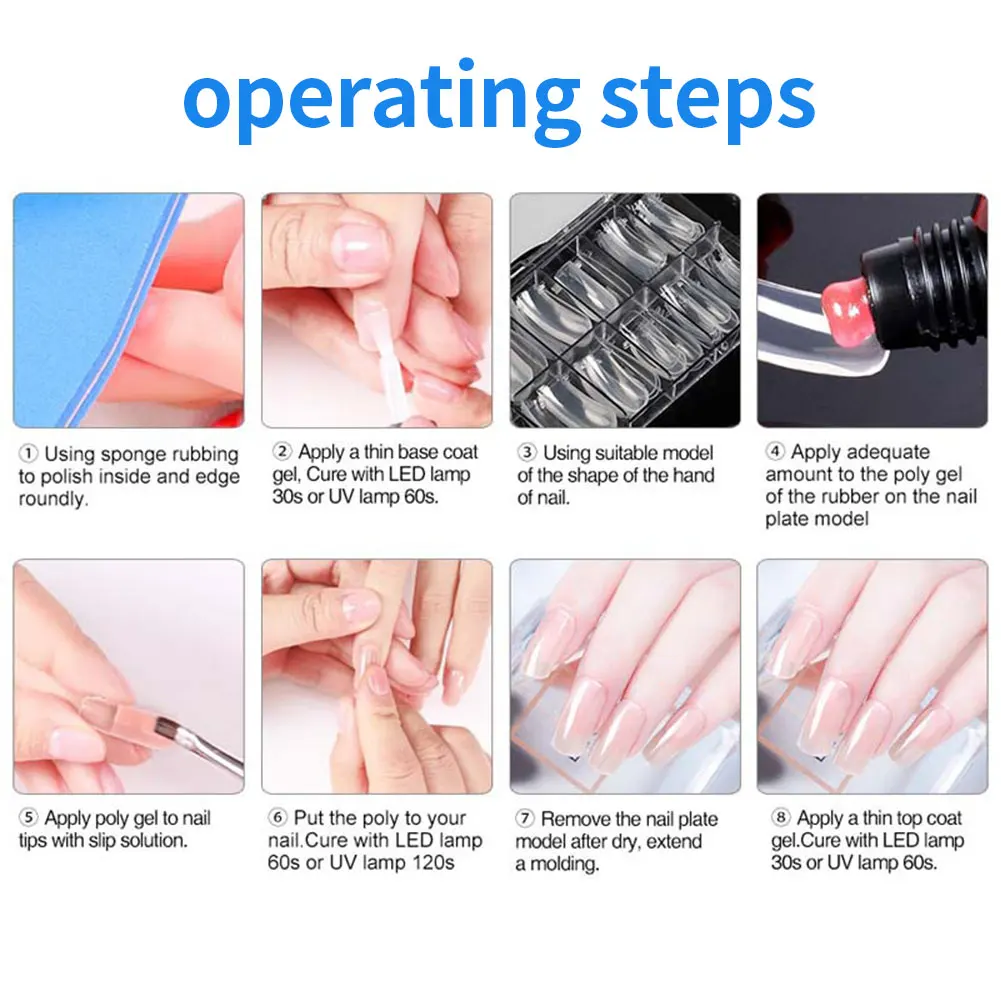 operating steps

① Using sponge rubbing to polish inside and edge roundly.

② Apply a thin base coat gel, Cure with LED lamp 30s or UV lamp 60s.

③ Using suitable model of the shape of the hand of nail.

④ Apply adequate amount to the poly gel of the rubber on the nail plate model

⑤ Apply poly gel to nail tips with slip solution.

⑥ Put the poly to your nail.Cure with LED lamp 60s or UV lamp 120s

⑦ Remove the nail plate model after dry, extend a molding.

⑧ Apply a thin top coat gel.Cure with LED lamp 30s or UV lamp 60s.