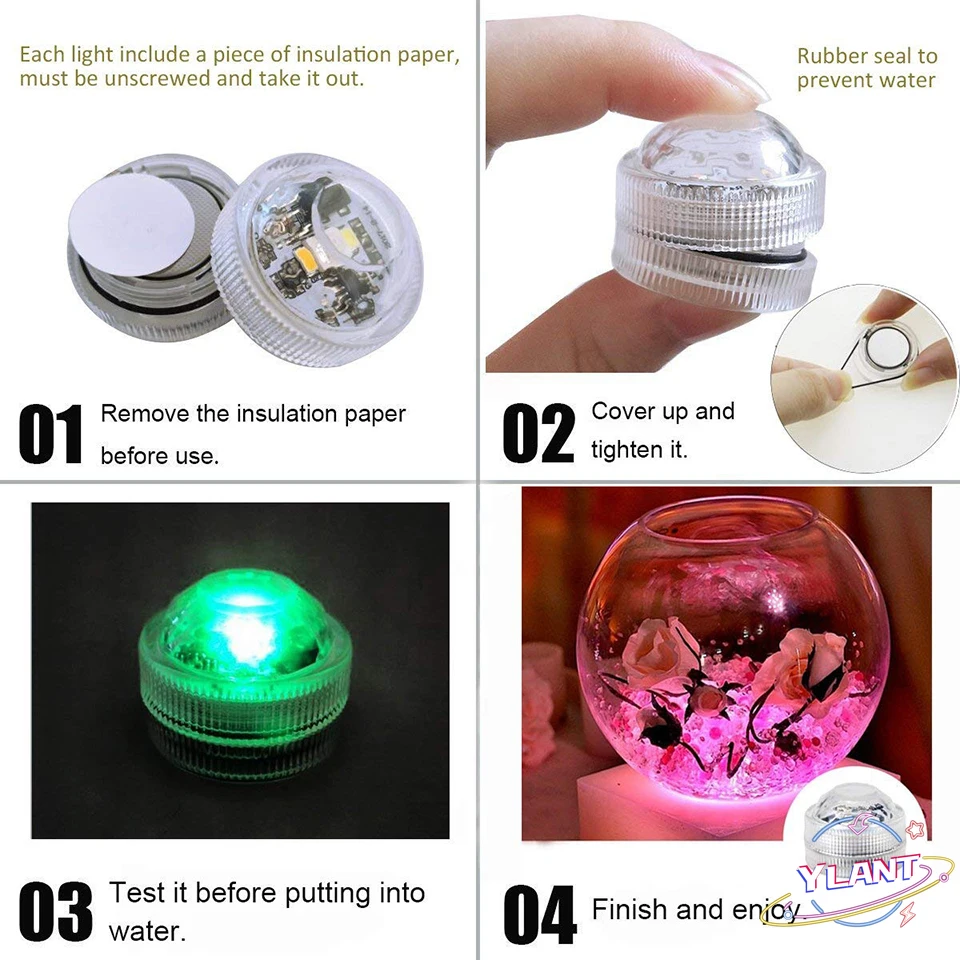 Each light include a piece of insulation paper, must be unscrewed and take it out.

01 Remove the insulation paper before use.

Rubber seal to prevent water

02 Cover up and tighten it.

03 Test it before putting into water.

04 Finish and enjoy.

YLANT