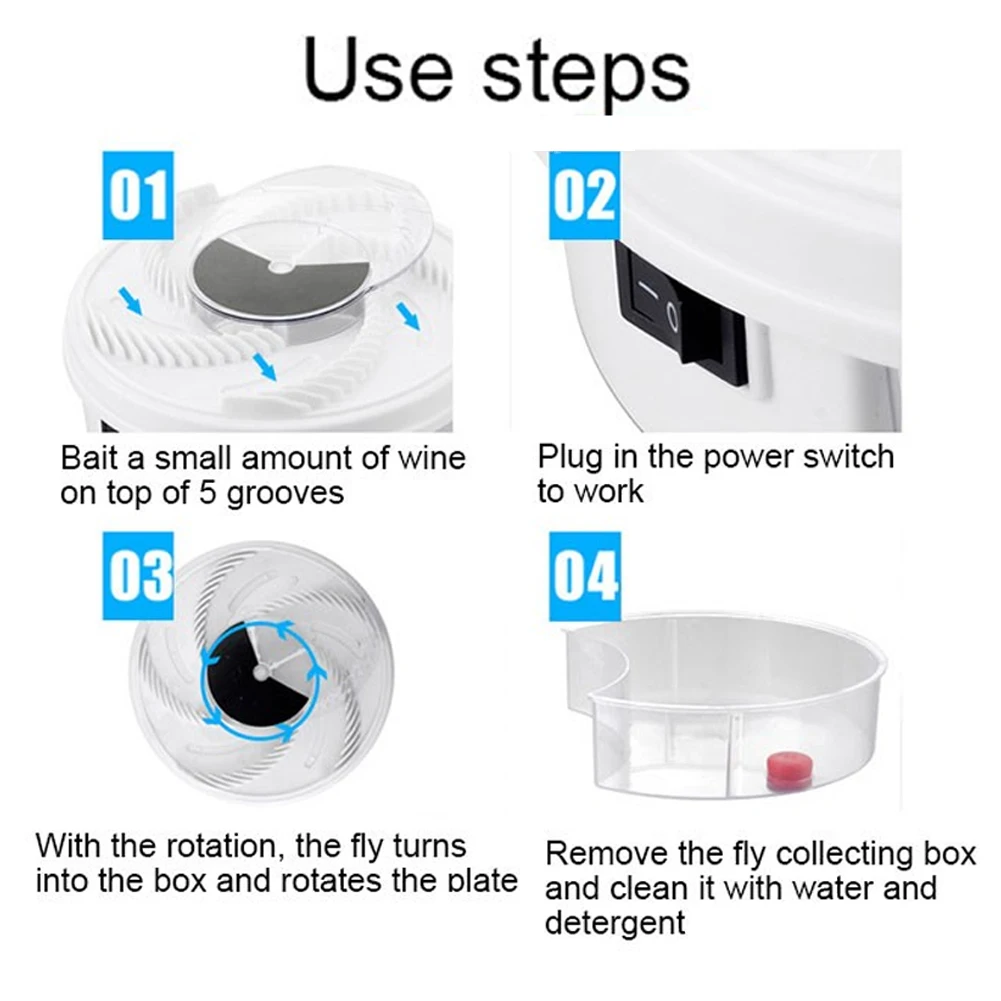 Use steps

01

Bait a small amount of wine on top of 5 grooves

02

Plug in the power switch to work

03

With the rotation, the fly turns into the box and rotates the plate

04

Remove the fly collecting box and clean it with water and detergent