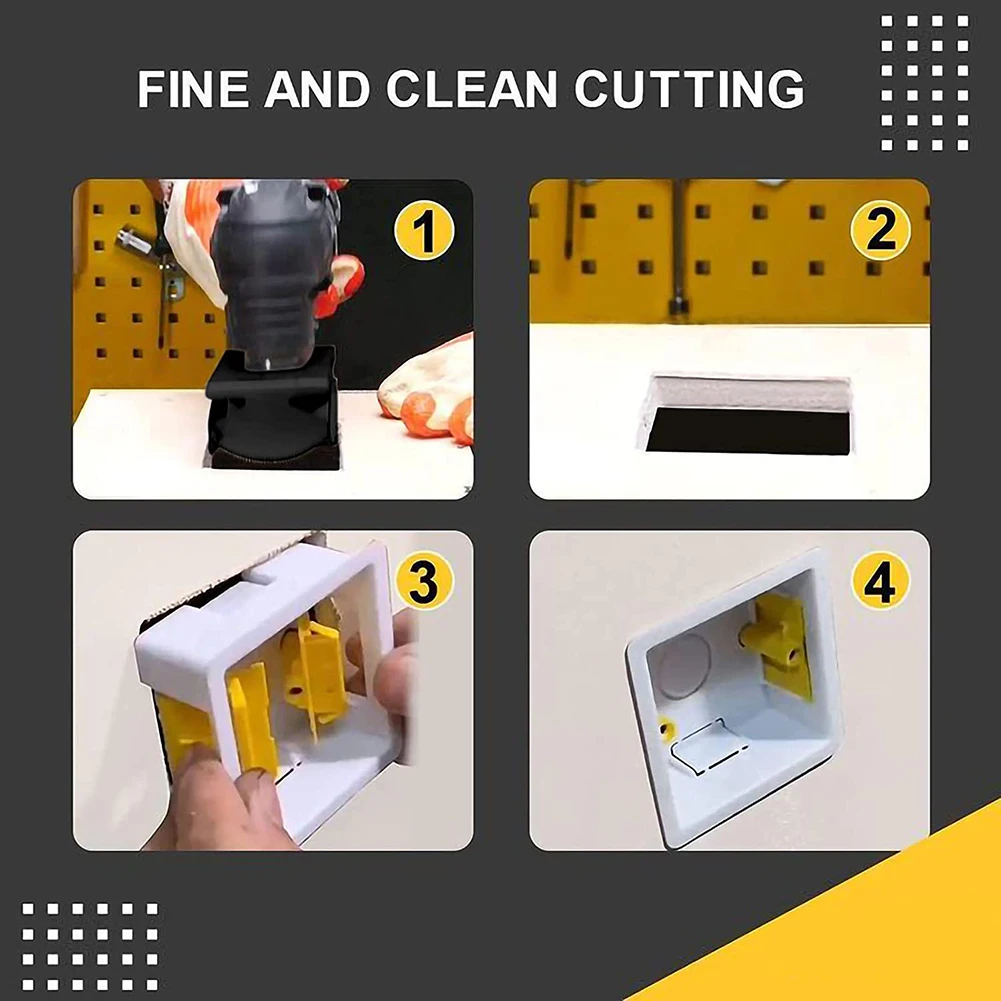 FINE AND CLEAN CUTTING

1

2

3

4