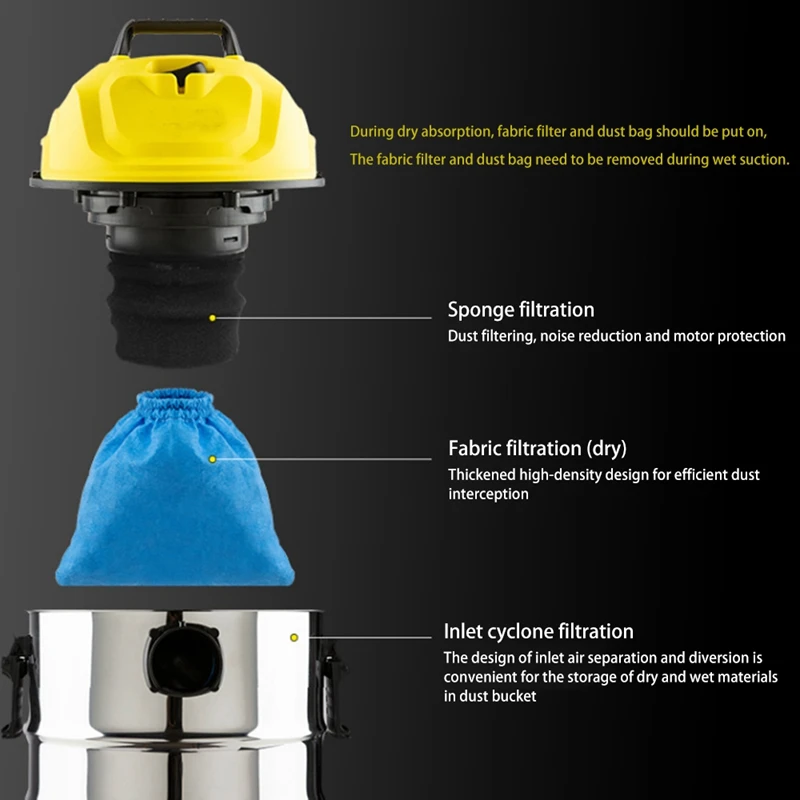 During dry absorption, fabric filter and dust bag should be put on,
The fabric filter and dust bag need to be removed during wet suction.

Sponge filtration
Dust filtering, noise reduction and motor protection

Fabric filtration (dry)
Thickened high-density design for efficient dust interception

Inlet cyclone filtration
The design of inlet air separation and diversion is convenient for the storage of dry and wet materials in dust bucket