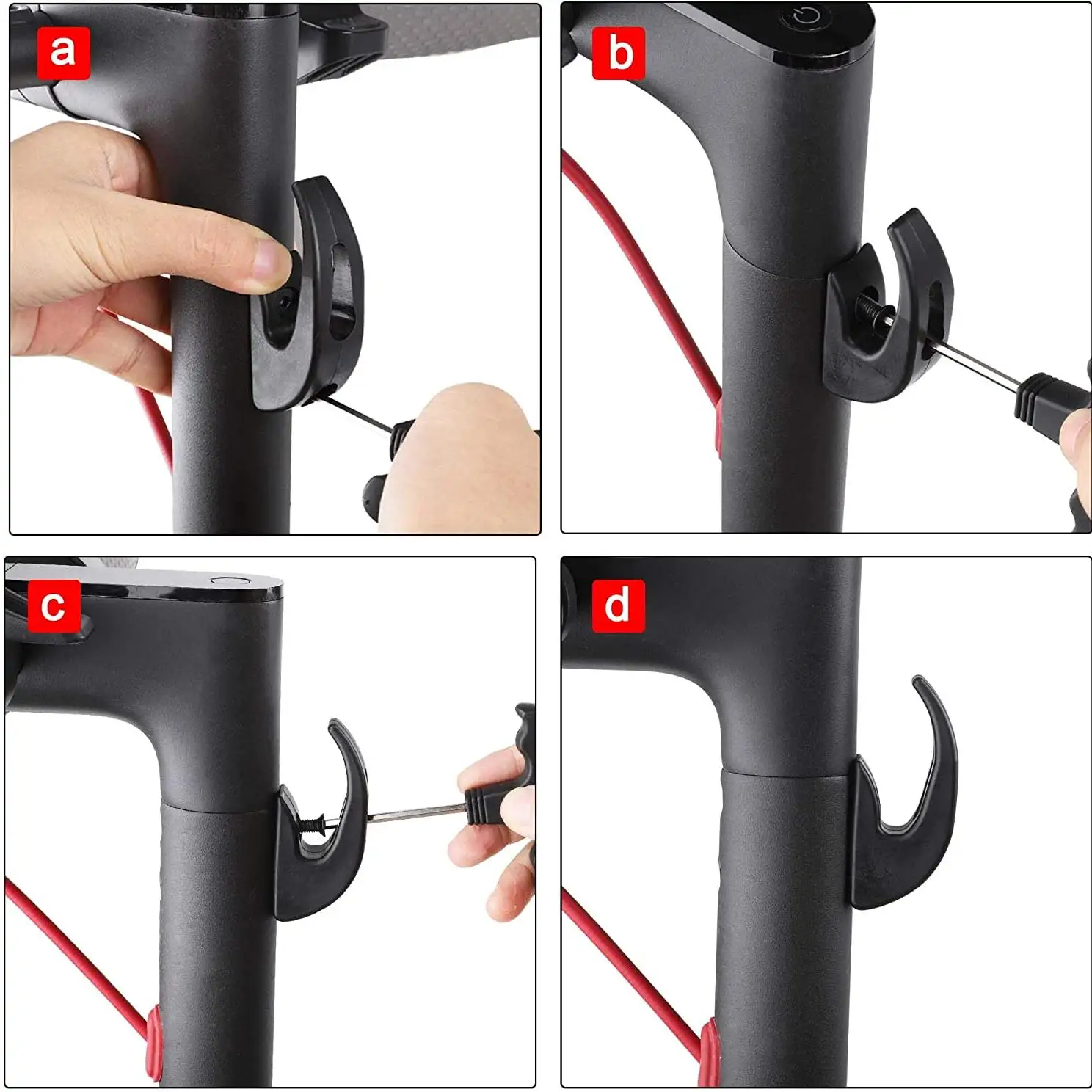 a

b

c

d