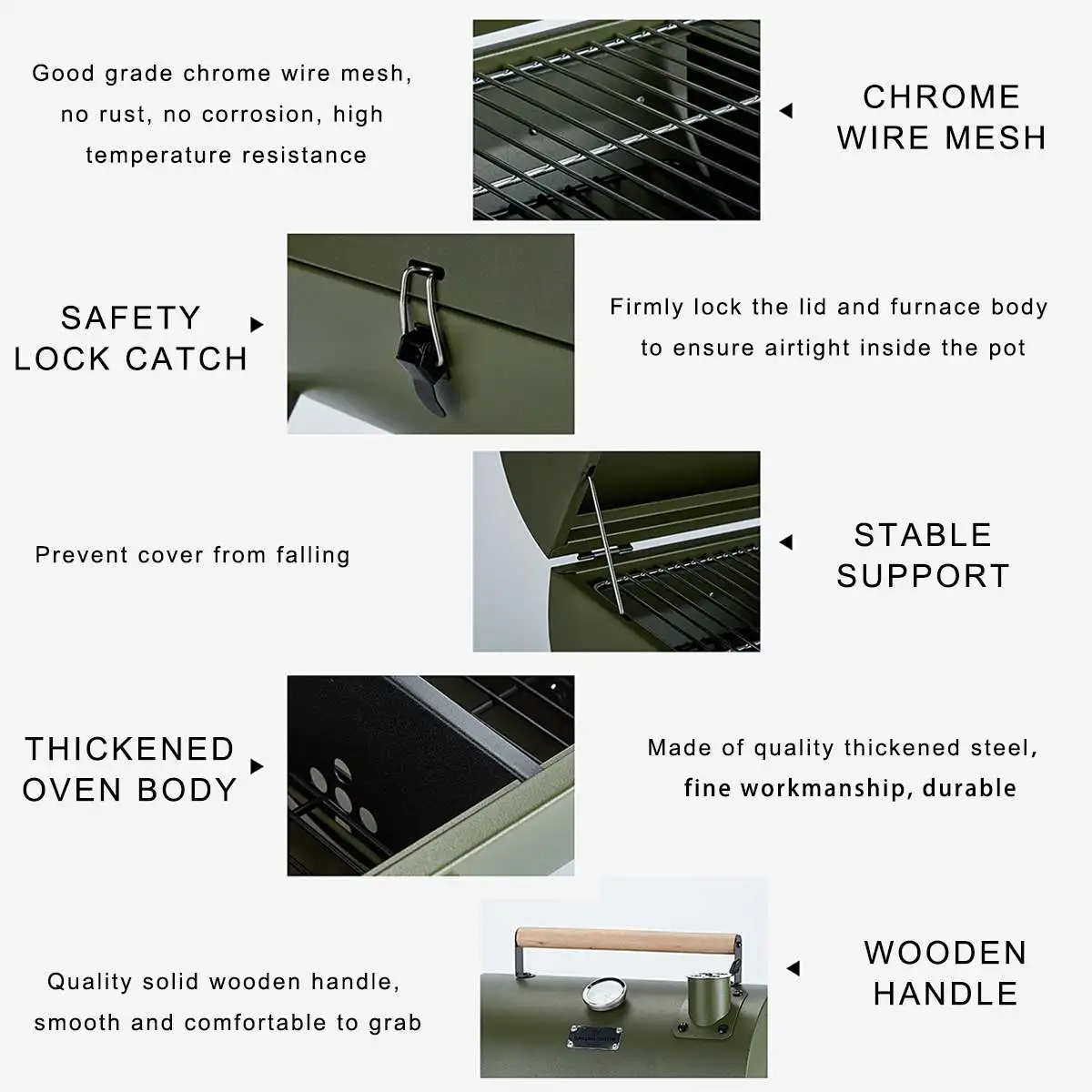 Good grade chrome wire mesh, no rust, no corrosion, high temperature resistance

CHROME WIRE MESH

SAFETY LOCK CATCH

Firmly lock the lid and furnace body to ensure airtight inside the pot

Prevent cover from falling

STABLE SUPPORT

THICKENED OVEN BODY

Made of quality thickened steel, fine workmanship, durable

Quality solid wooden handle, smooth and comfortable to grab

WOODEN HANDLE