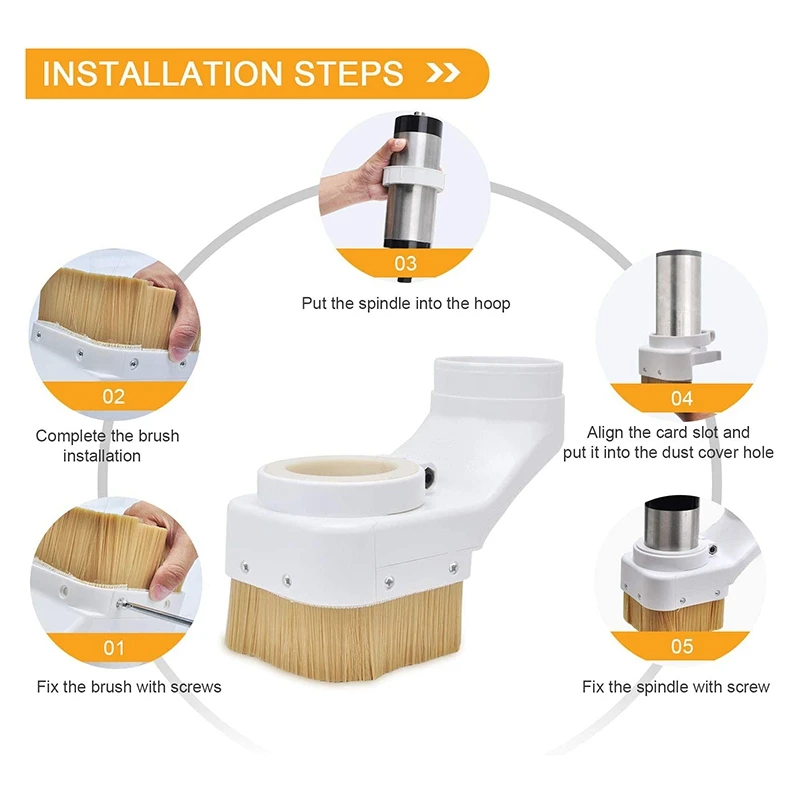 INSTALLATION STEPS >>

03

Put the spindle into the hoop

02

Complete the brush installation

04

Align the card slot and put it into the dust cover hole

01

Fix the brush with screws

05

Fix the spindle with screw