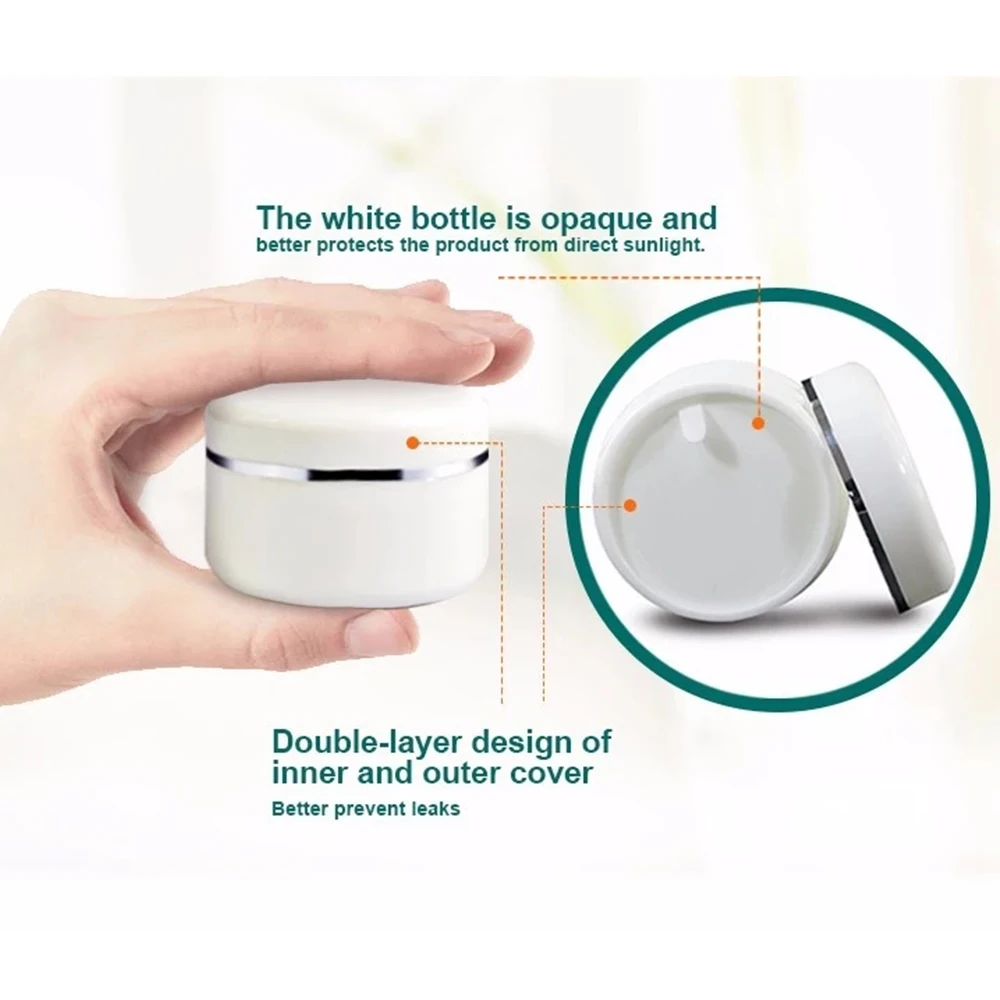 The white bottle is opaque and
better protects the product from direct sunlight.

Double-layer design of
inner and outer cover
Better prevent leaks