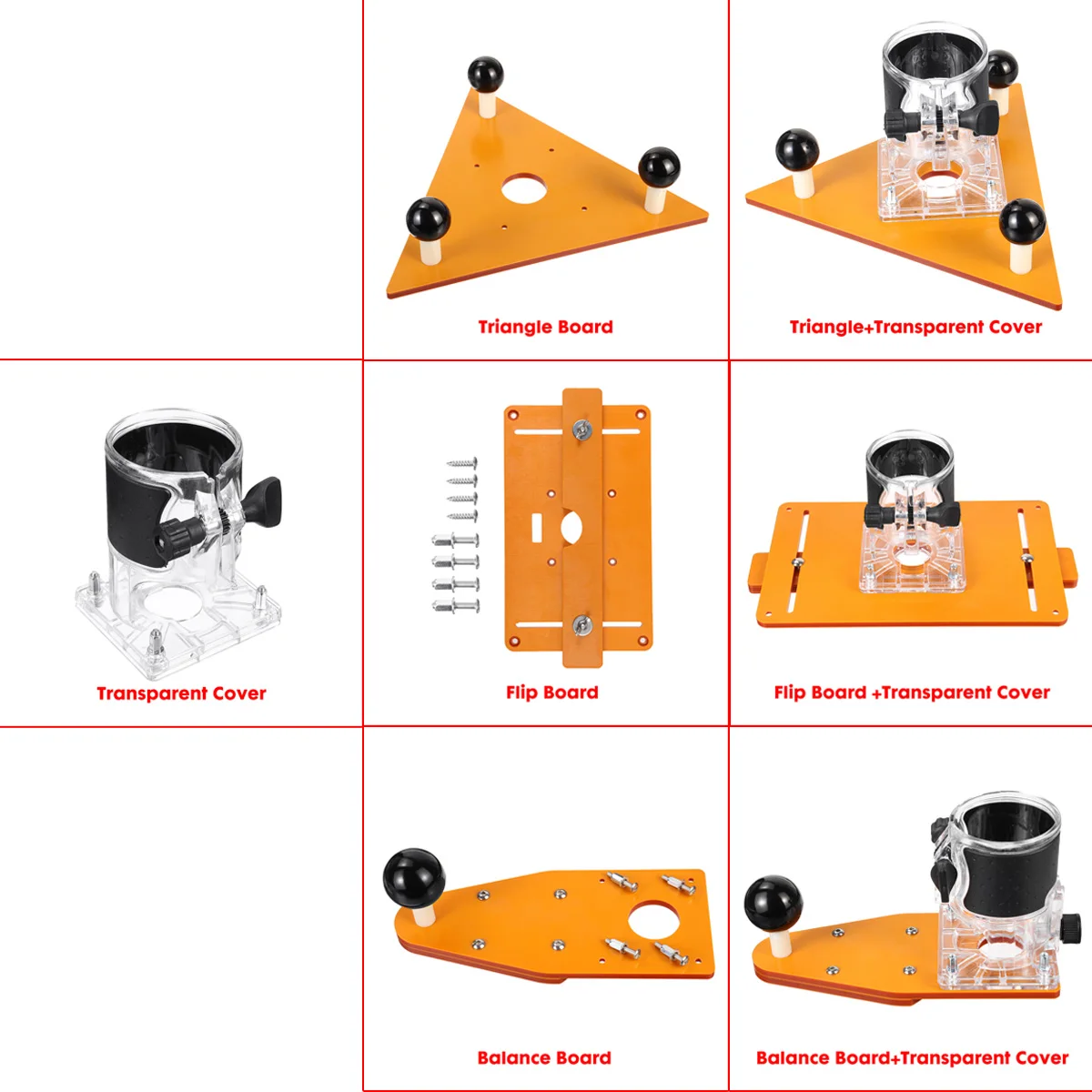 Triangle Board

Triangle+Transparent Cover

Transparent Cover

Flip Board

Flip Board +Transparent Cover

Balance Board

Balance Board+Transparent Cover