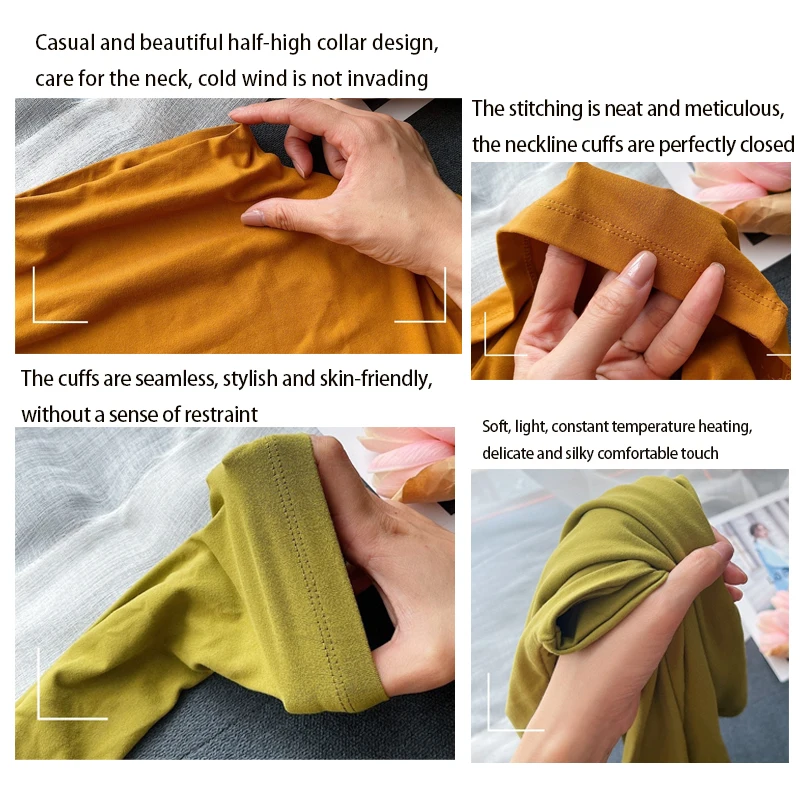 Casual and beautiful half-high collar design, care for the neck, cold wind is not invading

The stitching is neat and meticulous, the neckline cuffs are perfectly closed

The cuffs are seamless, stylish and skin-friendly, without a sense of restraint

Soft, light, constant temperature heating, delicate and silky comfortable touch