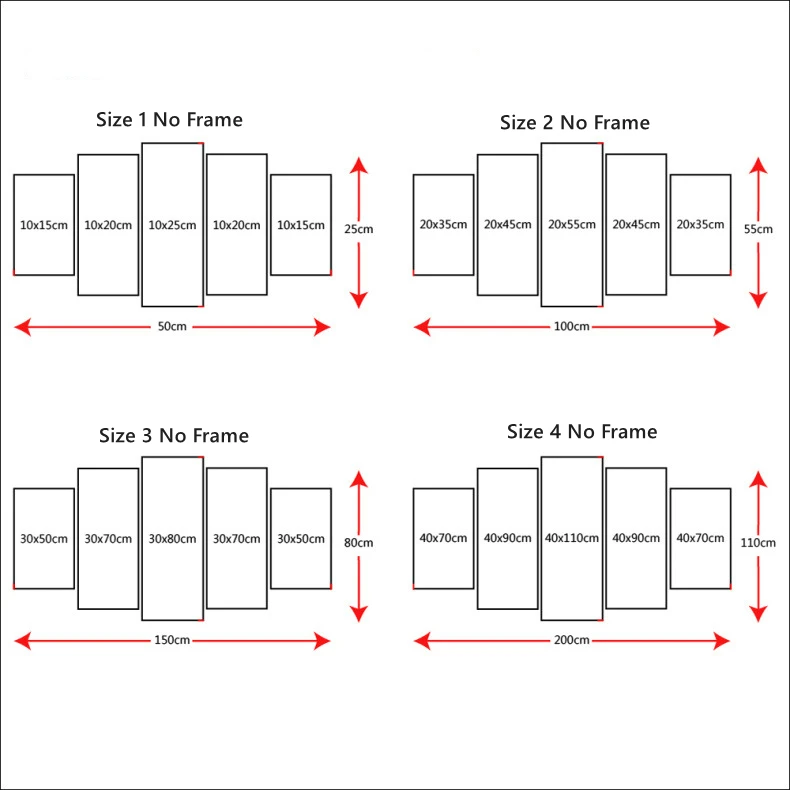 Size 1 No Frame

10x15cm 10x20cm 10x25cm 10x20cm 10x15cm

25cm

50cm

Size 2 No Frame

20x35cm 20x45cm 20x55cm 20x45cm 20x35cm

55cm

100cm

Size 3 No Frame

30x50cm 30x70cm 30x80cm 30x70cm 30x50cm

80cm

150cm

Size 4 No Frame

40x70cm 40x90cm 40x110cm 40x90cm 40x70cm

110cm

200cm