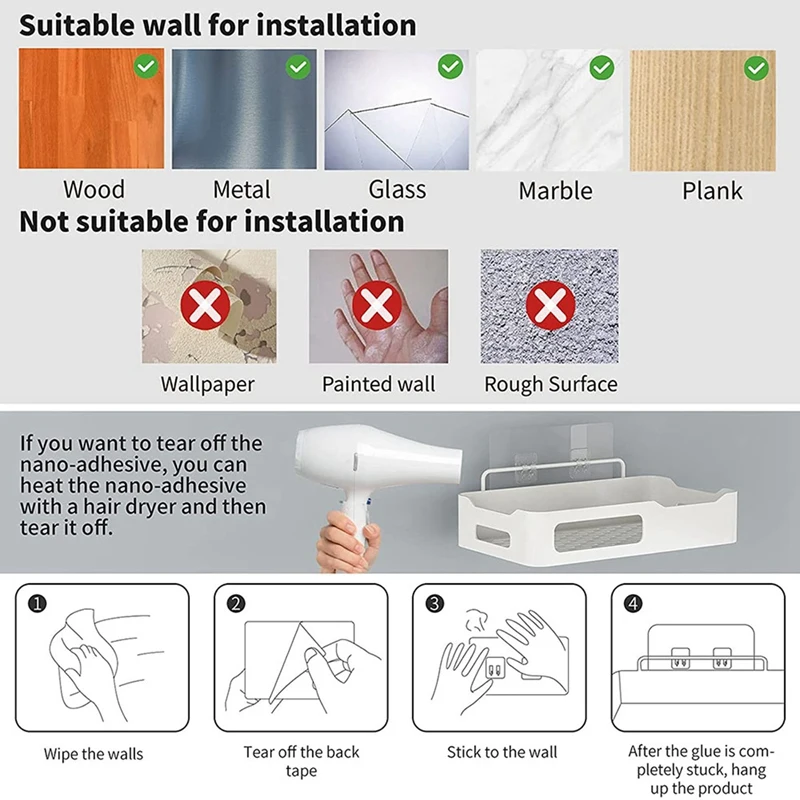 Suitable wall for installation

Wood

Metal

Glass

Marble

Plank

Not suitable for installation

Wallpaper

Painted wall

Rough Surface

If you want to tear off the nano-adhesive, you can heat the nano-adhesive with a hair dryer and then tear it off.

1

Wipe the walls

2

Tear off the back tape

3

Stick to the wall

4

After the glue is completely stuck, hang up the product