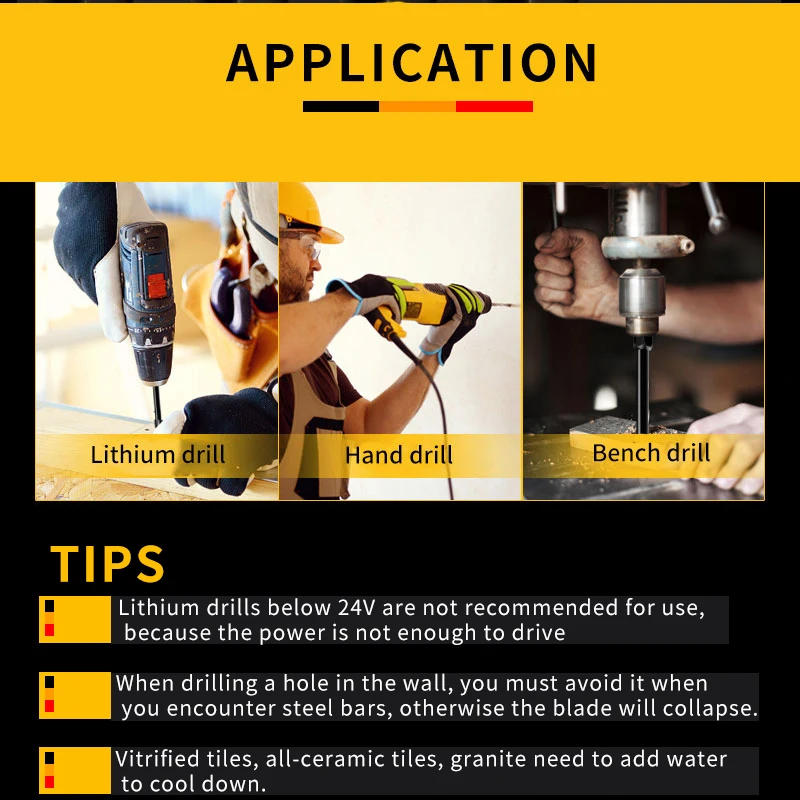 APPLICATION

Lithium drill

Hand drill

Bench drill

TIPS

Lithium drills below 24V are not recommended for use, because the power is not enough to drive

When drilling a hole in the wall, you must avoid it when you encounter steel bars, otherwise the blade will collapse.

Vitrified tiles, all-ceramic tiles, granite need to add water to cool down.