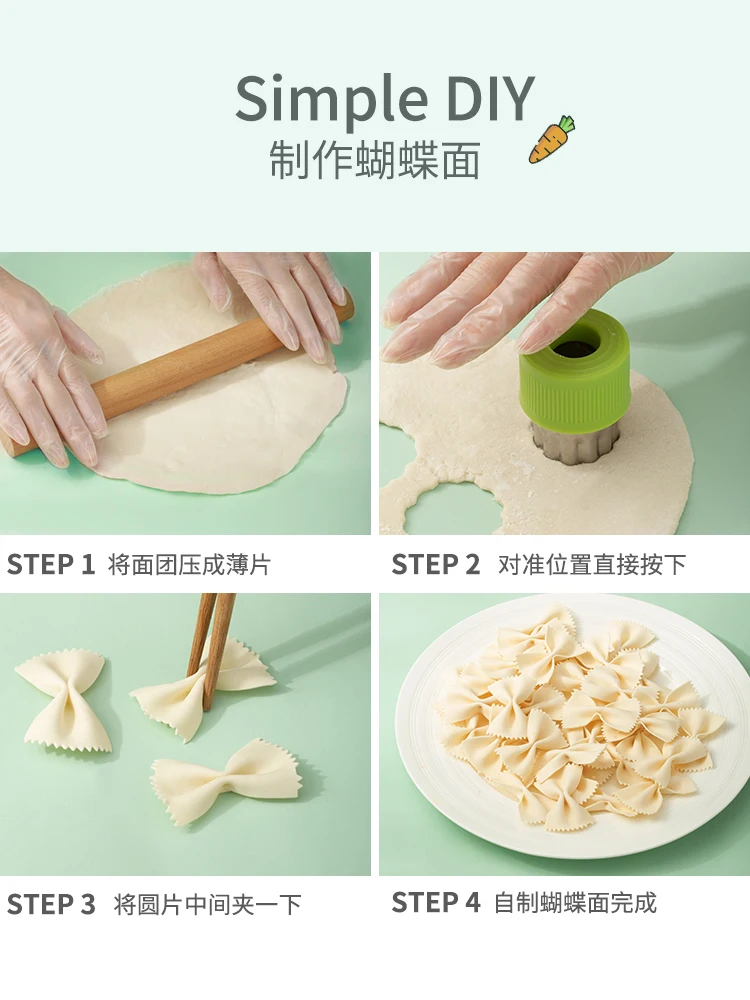 Simple DIY
制作蝴蝶面

STEP 1 将面团压成薄片

STEP 2 对准位置直接按下

STEP 3 将圆片中间夹一下

STEP 4 自制蝴蝶面完成