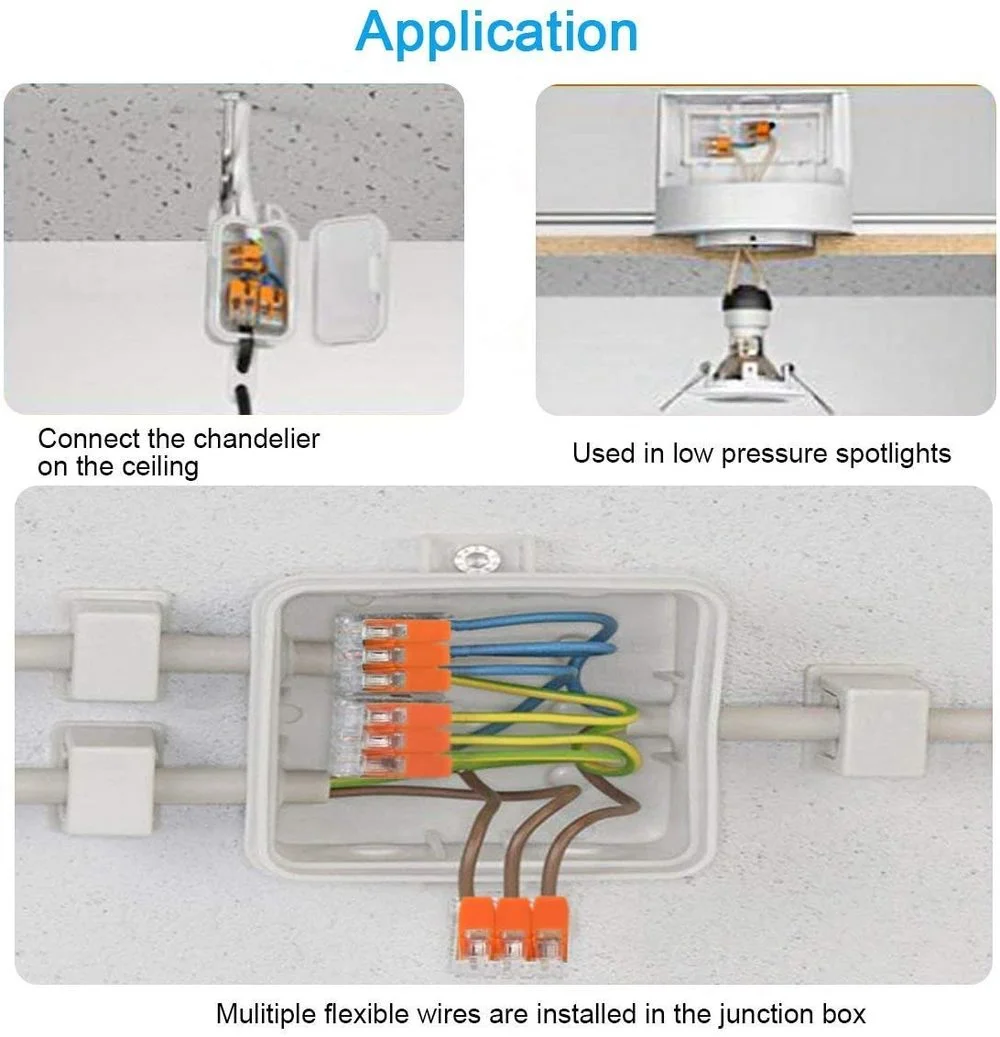 Application

Connect the chandelier on the ceiling

Used in low pressure spotlights

Mulitiple flexible wires are installed in the junction box