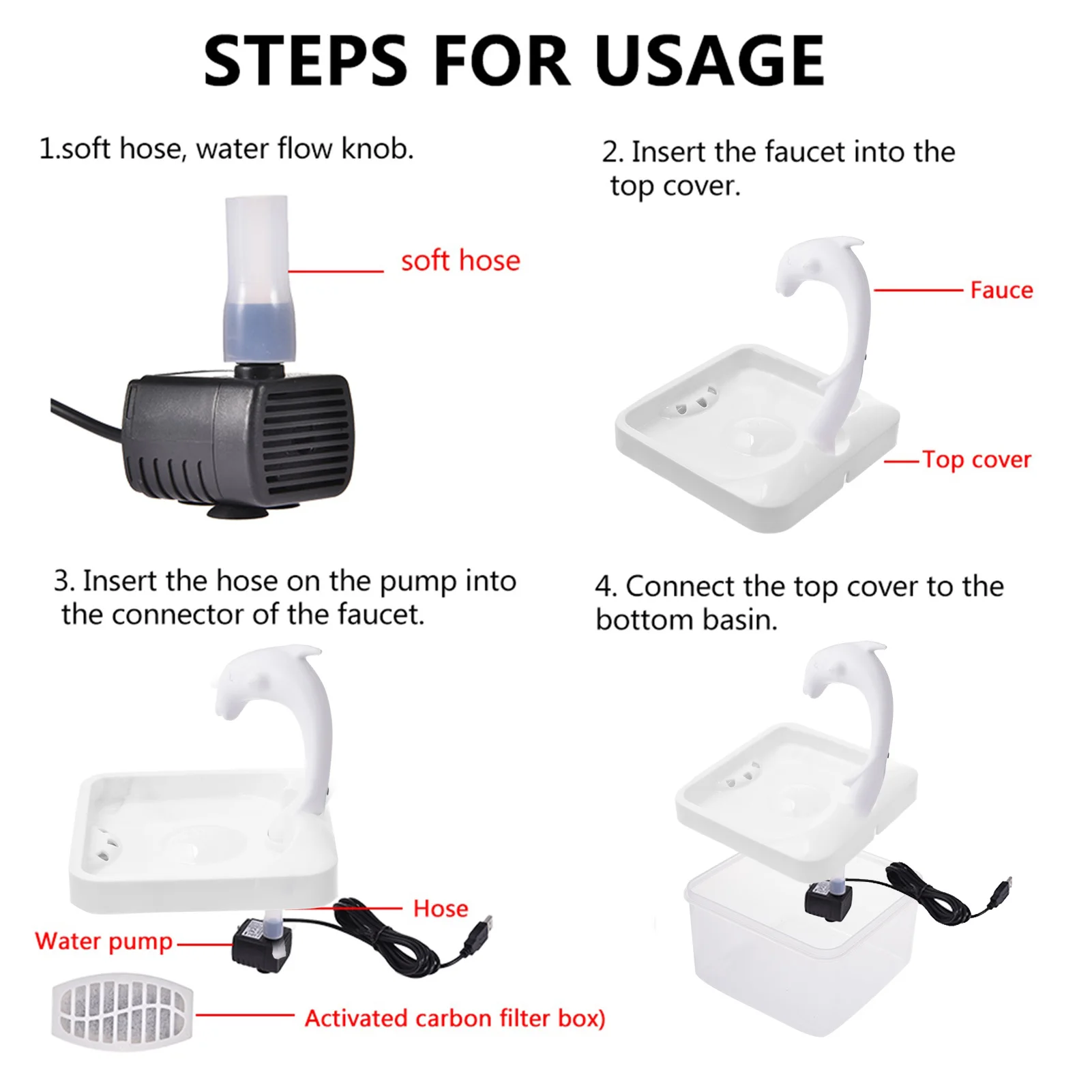 STEPS FOR USAGE

1.soft hose, water flow knob.

soft hose

2. Insert the faucet into the top cover.

Fauce

Top cover

3. Insert the hose on the pump into the connector of the faucet.

Hose

Water pump

Activated carbon filter box)

4. Connect the top cover to the bottom basin.